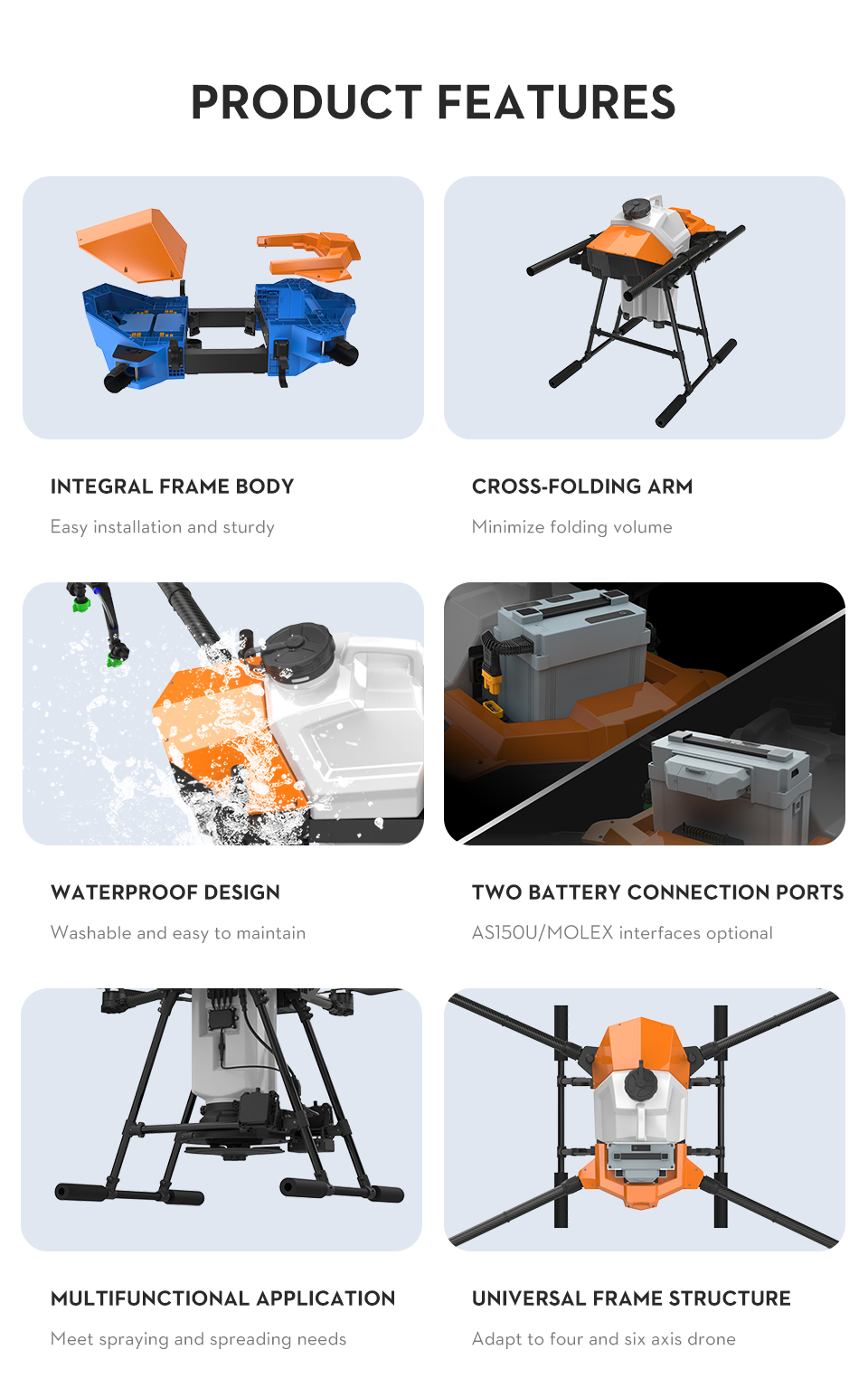 PRODUCT FEATURES

INTEGRAL FRAME BODY

Easy installation and sturdy

CROSS-FOLDING ARM

Minimize folding volume

WATERPROOF DESIGN

Washable and easy to maintain

TWO BATTERY CONNECTION PORTS

AS150U/MOLEX interfaces optional

MULTIFUNCTIONAL APPLICATION

Meet spraying and spreading needs

UNIVERSAL FRAME STRUCTURE

Adapt to four and six axis drone