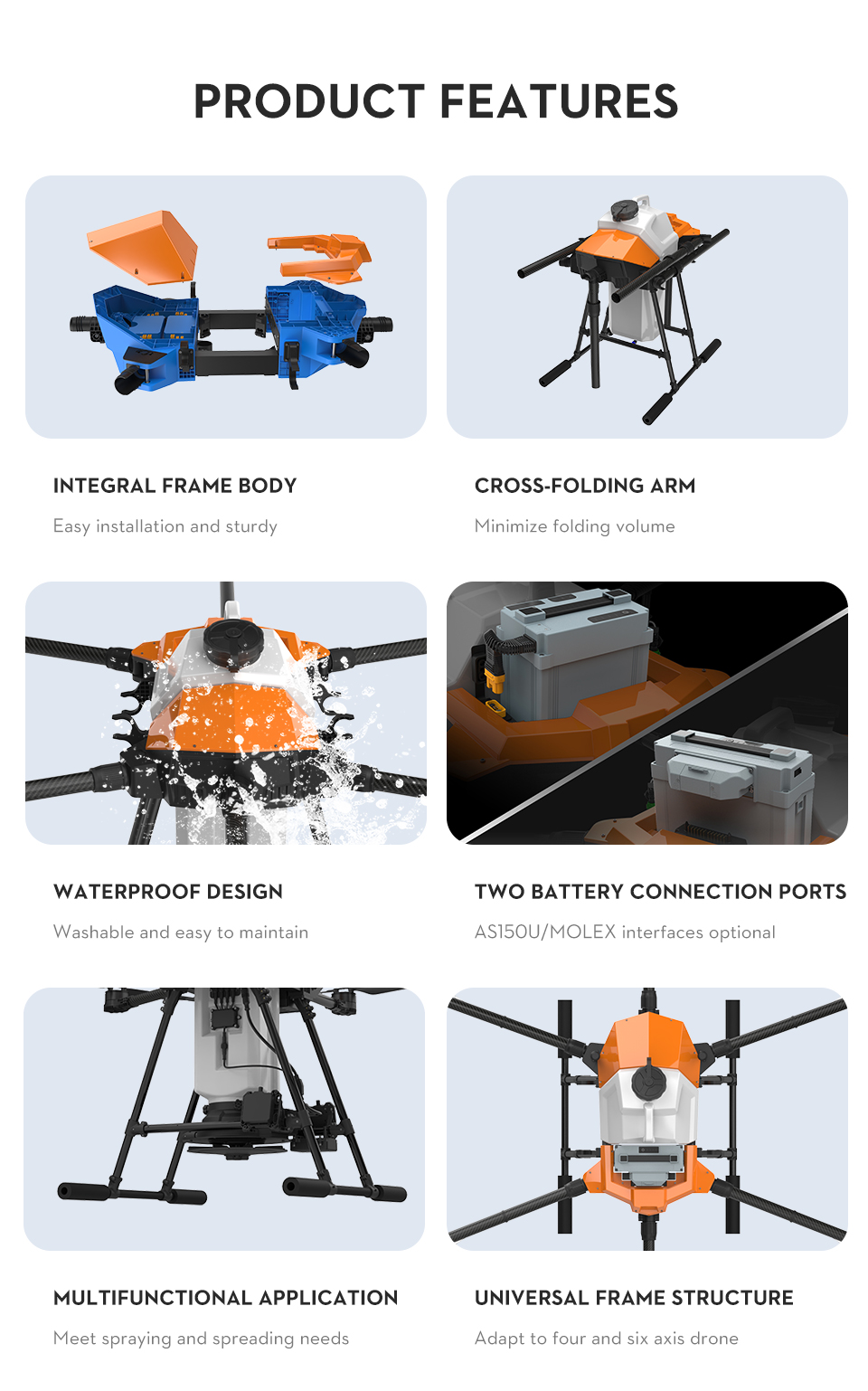 PRODUCT FEATURES

INTEGRAL FRAME BODY

Easy installation and sturdy

CROSS-FOLDING ARM

Minimize folding volume

WATERPROOF DESIGN

Washable and easy to maintain

TWO BATTERY CONNECTION PORTS

AS150U/MOLEX interfaces optional

MULTIFUNCTIONAL APPLICATION

Meet spraying and spreading needs

UNIVERSAL FRAME STRUCTURE

Adapt to four and six axis drone