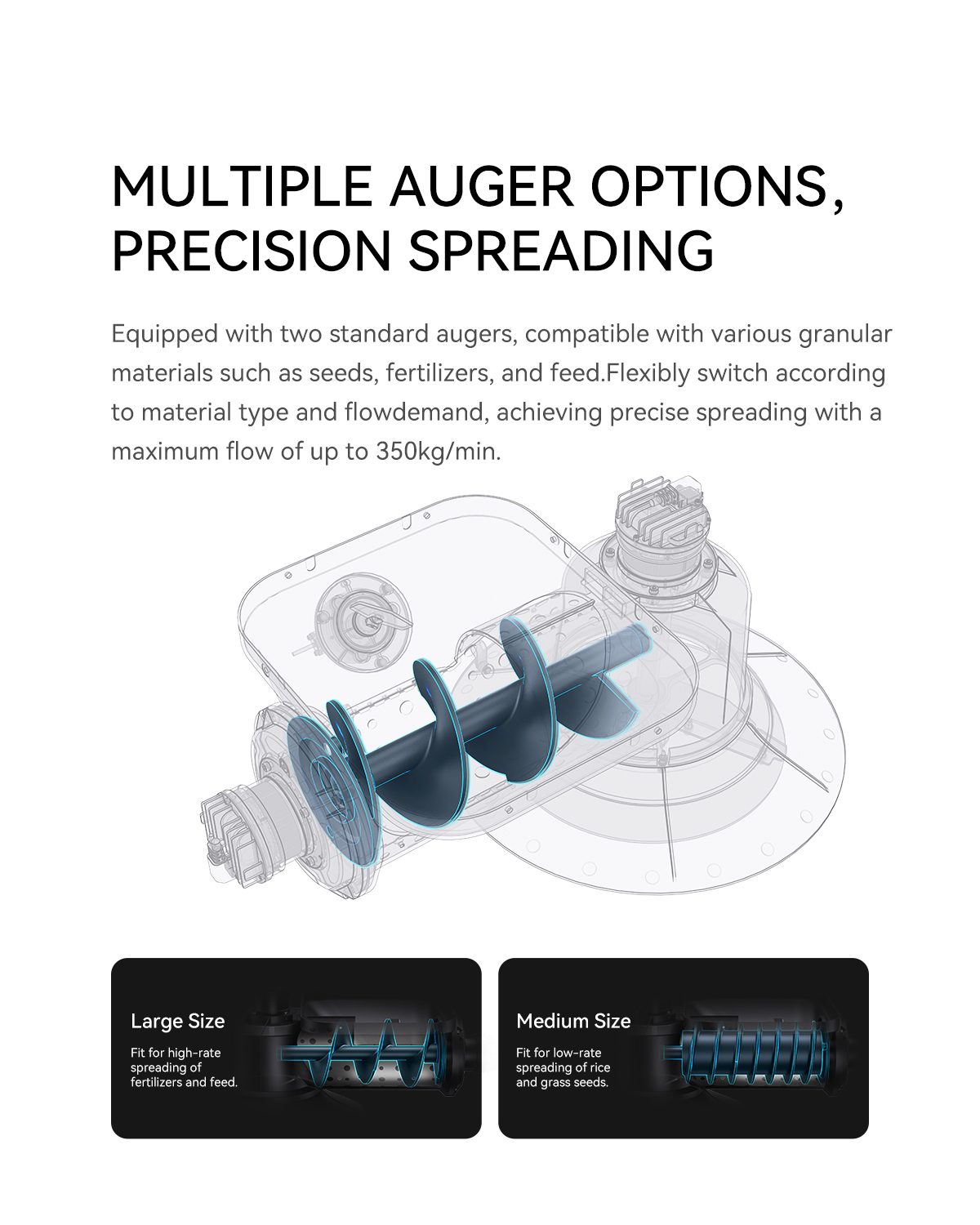 MULTIPLE AUGER OPTIONS, PRECISION SPREADING

Equipped with two standard augers, compatible with various granular materials such as seeds, fertilizers, and feed.Flexibly switch according to material type and flowdemand, achieving precise spreading with a maximum flow of up to 350kg/min.

Large Size

Fit for high-rate spreading of fertilizers and feed.

Medium Size

Fit for low-rate spreading of rice and grass seeds.