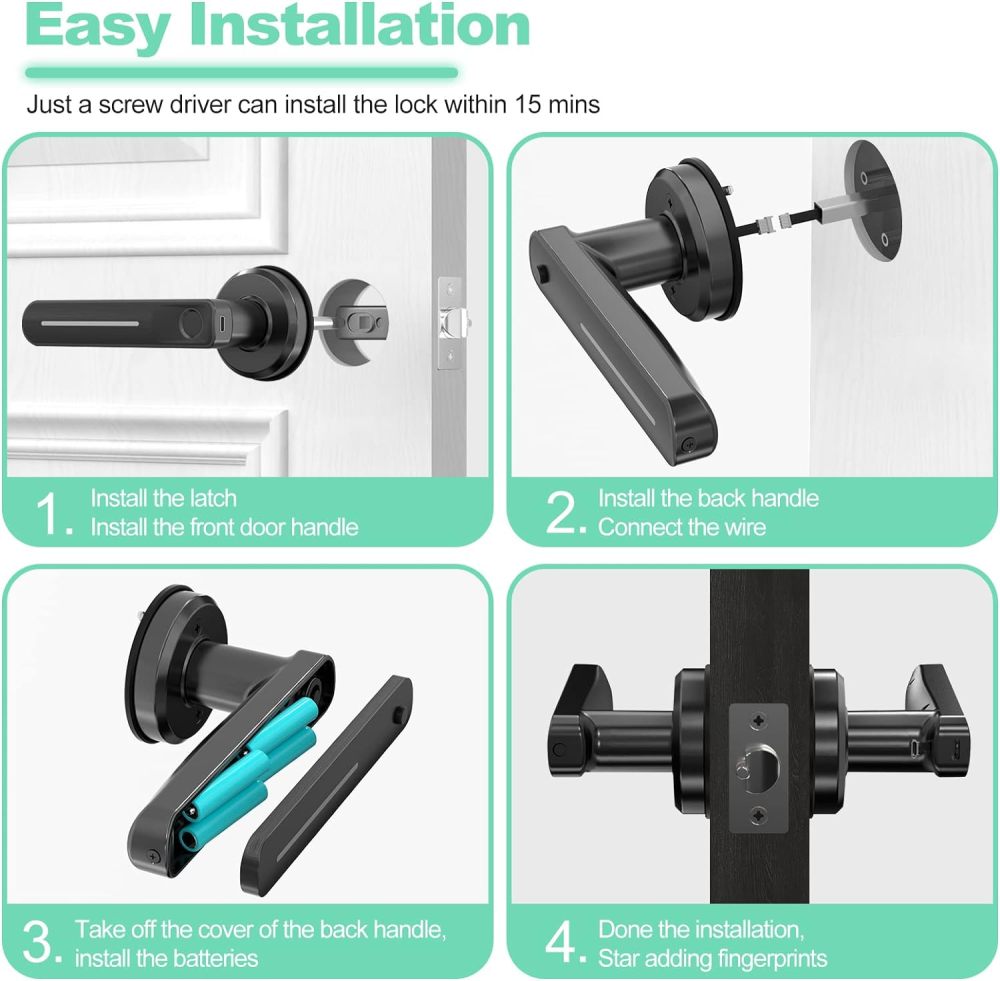 Easy Installation

Just a screw driver can install the lock within 15 mins

1. Install the latch
Install the front door handle

2. Install the back handle
Connect the wire

3. Take off the cover of the back handle, install the batteries

4. Done the installation,
Star adding fingerprints