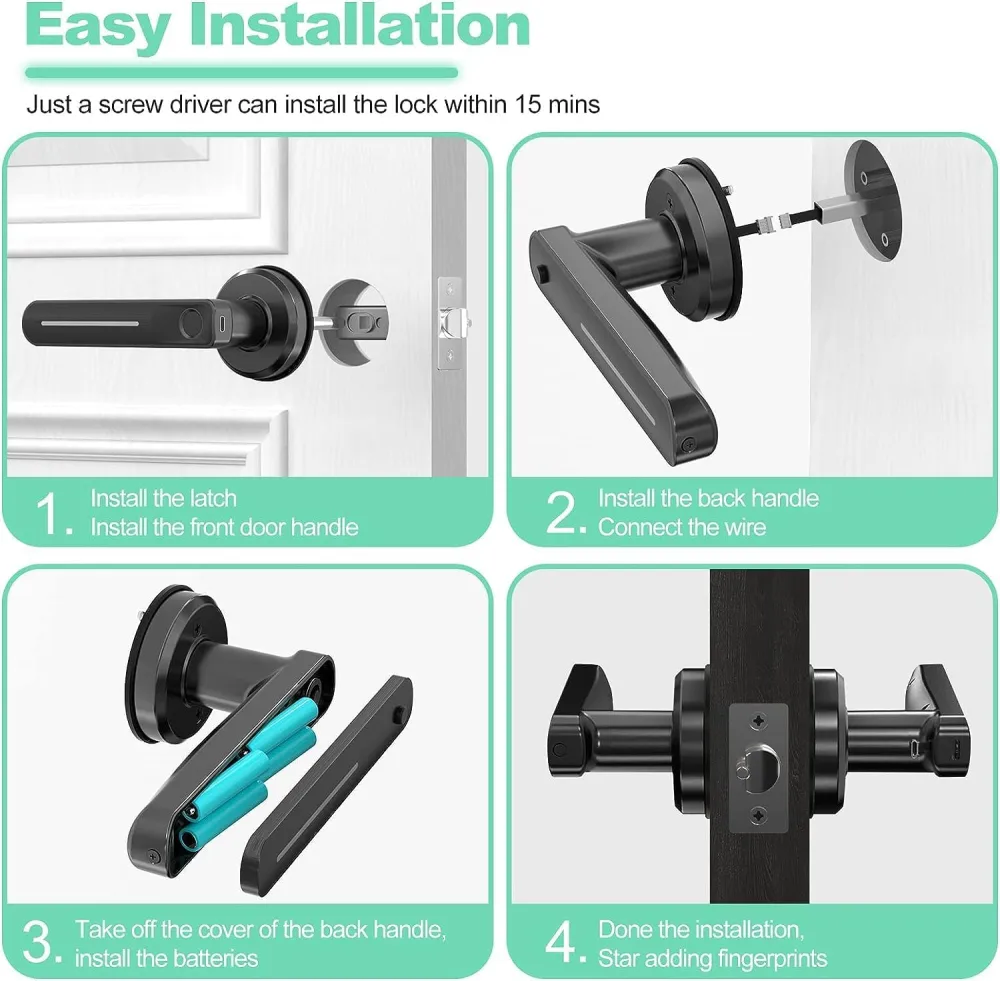 Easy Installation

Just a screw driver can install the lock within 15 mins

1. Install the latch
Install the front door handle

2. Install the back handle
Connect the wire

3. Take off the cover of the back handle,
install the batteries

4. Done the installation,
Star adding fingerprints