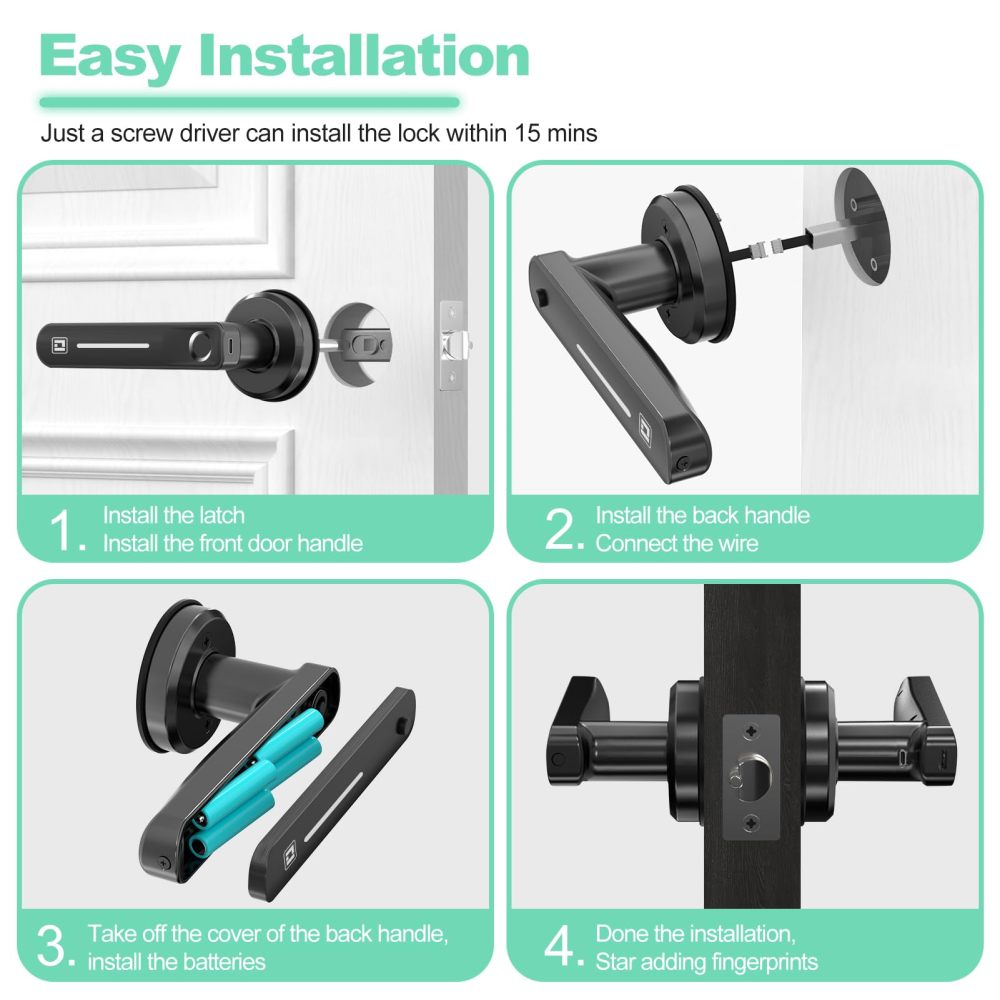 Easy Installation

Just a screw driver can install the lock within 15 mins

1. Install the latch
Install the front door handle

2. Install the back handle
Connect the wire

3. Take off the cover of the back handle,
install the batteries

4. Done the installation,
Star adding fingerprints