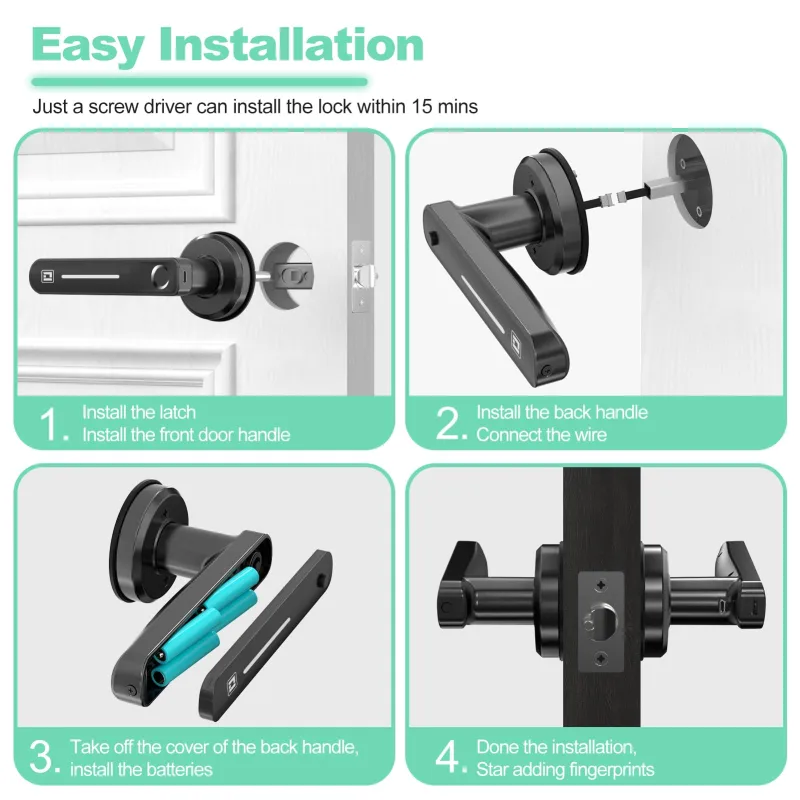 Easy Installation

Just a screw driver can install the lock within 15 mins

1. Install the latch
Install the front door handle

2. Install the back handle
Connect the wire

3. Take off the cover of the back handle,
install the batteries

4. Done the installation,
Star adding fingerprints