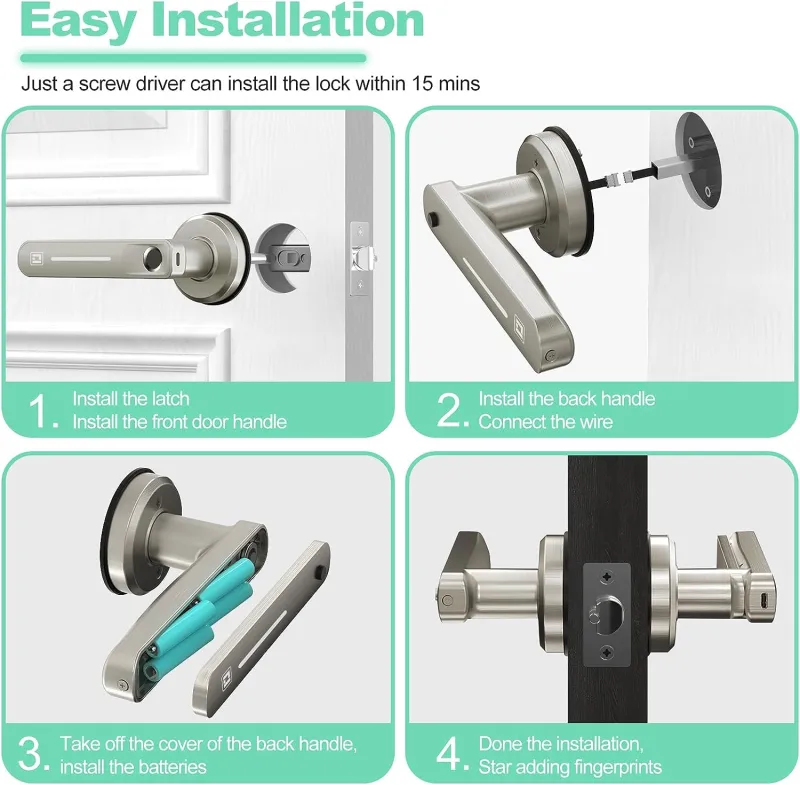 Easy Installation

Just a screw driver can install the lock within 15 mins

1. Install the latch
Install the front door handle

2. Install the back handle
Connect the wire

3. Take off the cover of the back handle,
install the batteries

4. Done the installation,
Star adding fingerprints