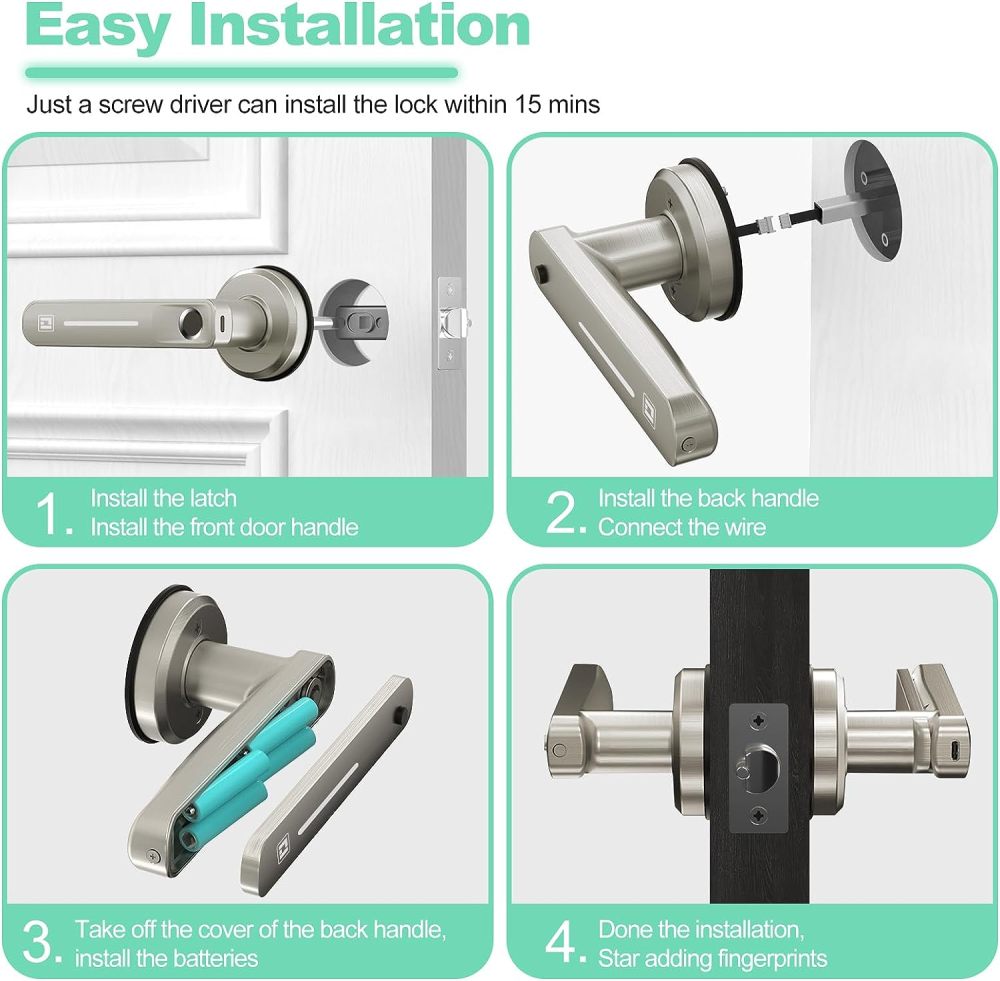 Easy Installation

Just a screw driver can install the lock within 15 mins

1. Install the latch
Install the front door handle

2. Install the back handle
Connect the wire

3. Take off the cover of the back handle,
install the batteries

4. Done the installation,
Star adding fingerprints