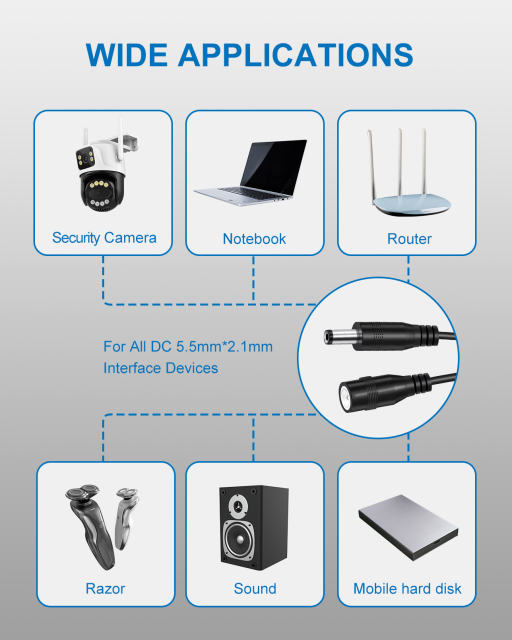 WIDE APPLICATIONS

Security Camera

Notebook

Router

For All DC 5.5mm*2.1mm Interface Devices

Razor

Sound

Mobile hard disk