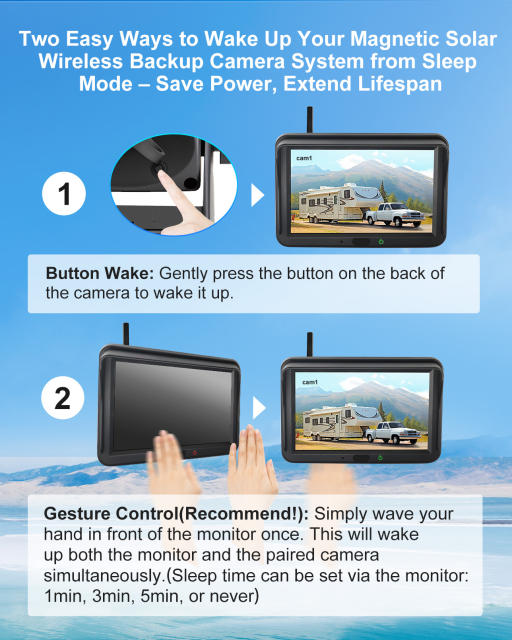 Two Easy Ways to Wake Up Your Magnetic Solar Wireless Backup Camera System from Sleep Mode – Save Power, Extend Lifespan

1

cam1

Button Wake: Gently press the button on the back of the camera to wake it up.

2

cam1

Gesture Control(Recommend!): Simply wave your hand in front of the monitor once. This will wake up both the monitor and the paired camera simultaneously.(Sleep time can be set via the monitor: 1min, 3min, 5min, or never)