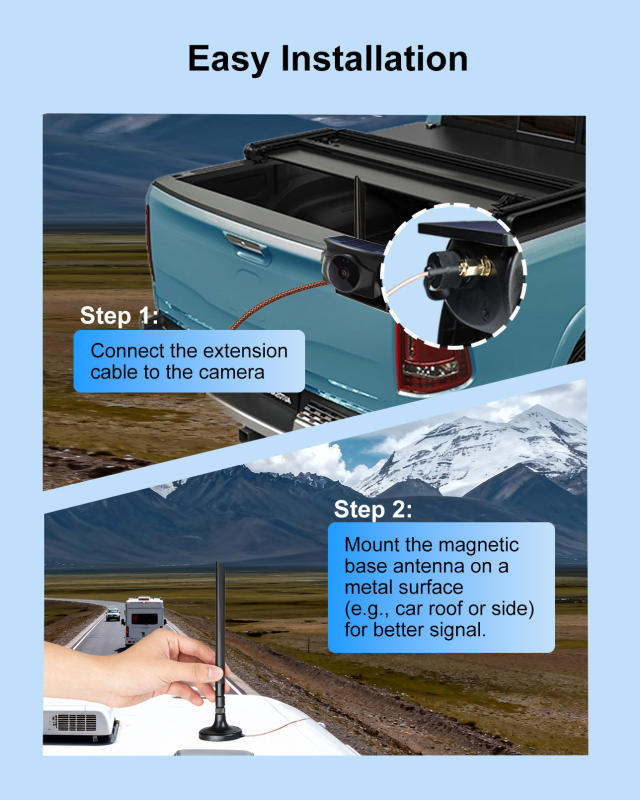 Easy Installation

Step 1:

Connect the extension cable to the camera

Step 2:

Mount the magnetic base antenna on a metal surface (e.g., car roof or side) for better signal.