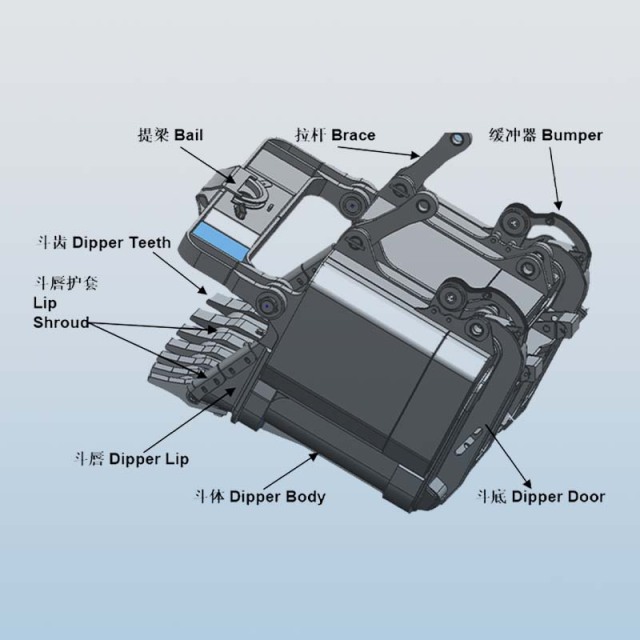 提梁 Bail

拉杆 Brace

缓冲器 Bumper

斗齿 Dipper Teeth

斗唇护套
Lip
Shroud

斗唇 Dipper Lip

斗体 Dipper Body

斗底 Dipper Door