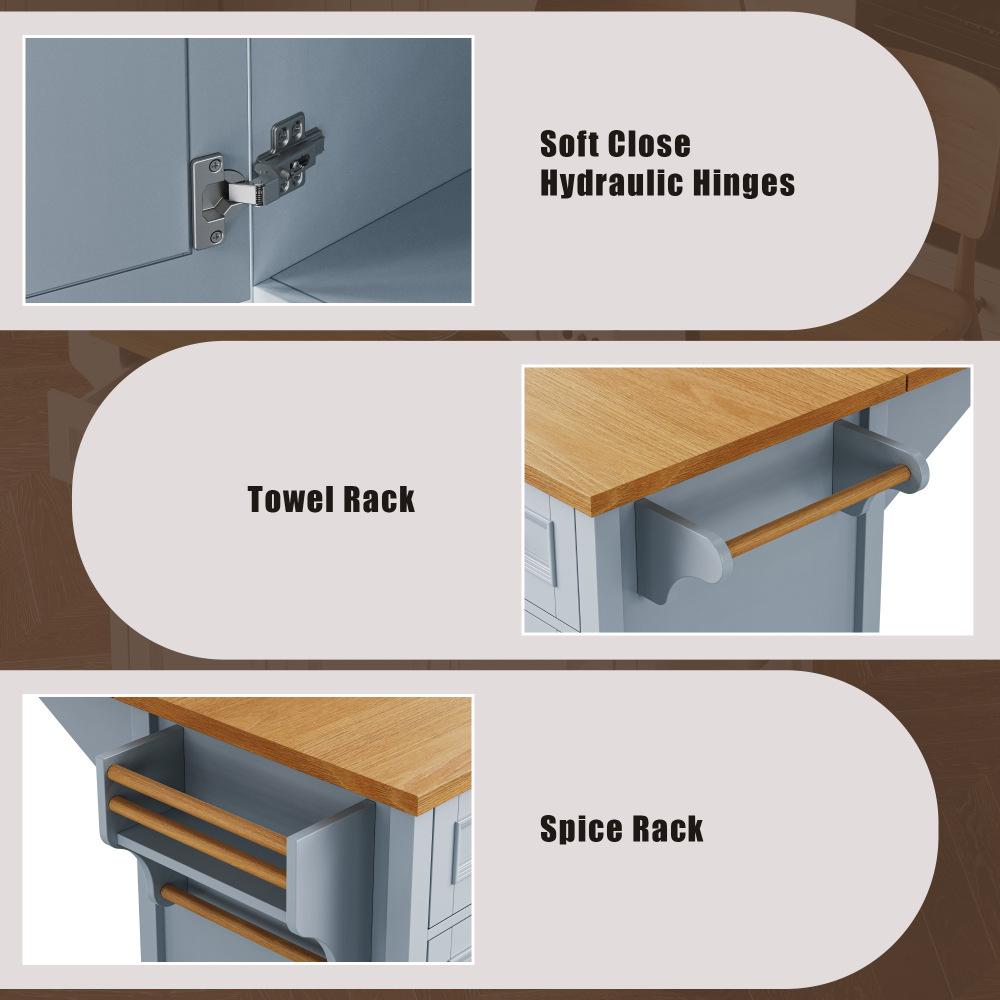 Soft Close
Hydraulic Hinges

Towel Rack

Spice Rack