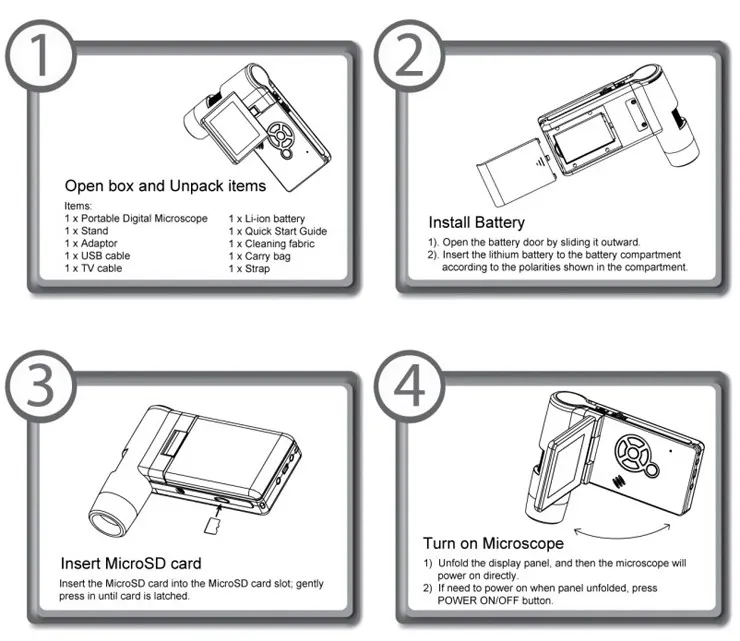 1

Open box and Unpack items

Items:
1 x Portable Digital Microscope
1 x Stand
1 x Adaptor
1 x USB cable
1 x TV cable

1 x Li-ion battery
1 x Quick Start Guide
1 x Cleaning fabric
1 x Carry bag
1 x Strap

2

Install Battery

1). Open the battery door by sliding it outward.
2). Insert the lithium battery to the battery compartment according to the polarities shown in the compartment.

3

Insert MicroSD card

Insert the MicroSD card into the MicroSD card slot; gently press in until card is latched.

4

Turn on Microscope

1) Unfold the display panel, and then the microscope will power on directly.
2) If need to power on when panel unfolded, press POWER ON/OFF button.