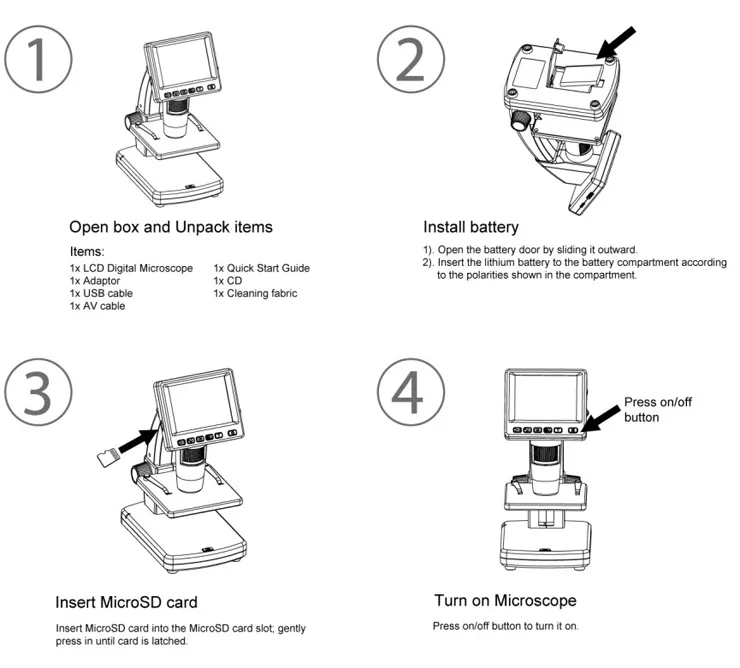 1

Open box and Unpack items

Items:
1x LCD Digital Microscope
1x Adaptor
1x USB cable
1x AV cable

1x Quick Start Guide
1x CD
1x Cleaning fabric

2

Install battery

1). Open the battery door by sliding it outward.
2). Insert the lithium battery to the battery compartment according to the polarities shown in the compartment.

3

Insert MicroSD card

Insert MicroSD card into the MicroSD card slot; gently press in until card is latched.

4

Press on/off button

Turn on Microscope

Press on/off button to turn it on.