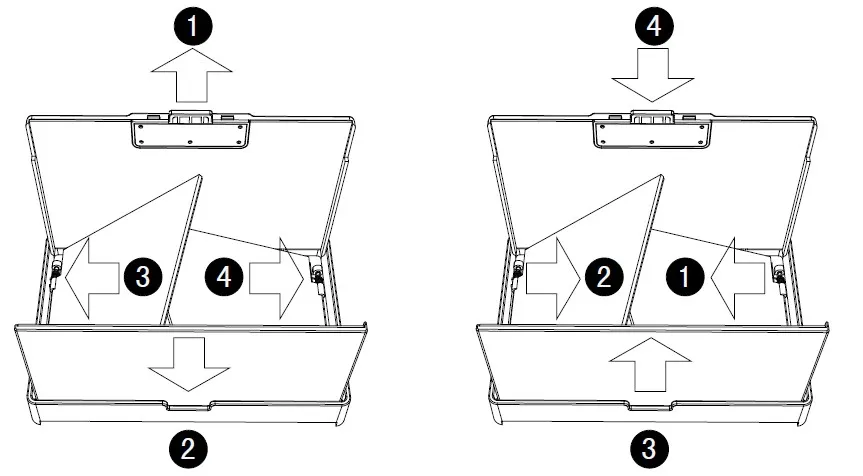 1
3
4
2

4
2
1
3