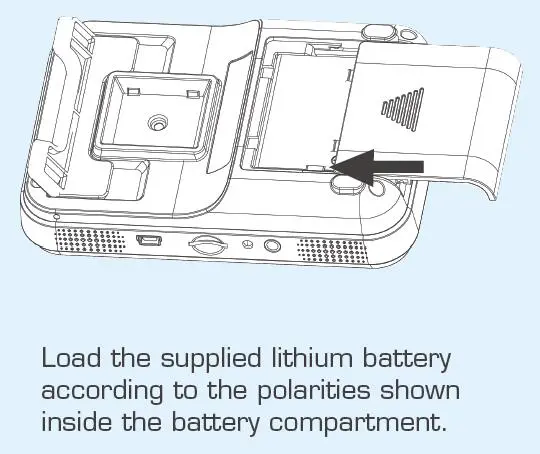 Load the supplied lithium battery according to the polarities shown inside the battery compartment.