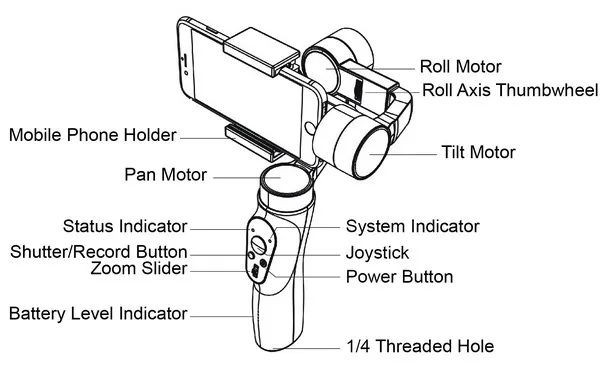 Roll Motor
Roll Axis Thumbwheel
Mobile Phone Holder
Tilt Motor
Pan Motor
Status Indicator
System Indicator
Shutter/Record Button
Joystick
Zoom Slider
Power Button
Battery Level Indicator
1/4 Threaded Hole