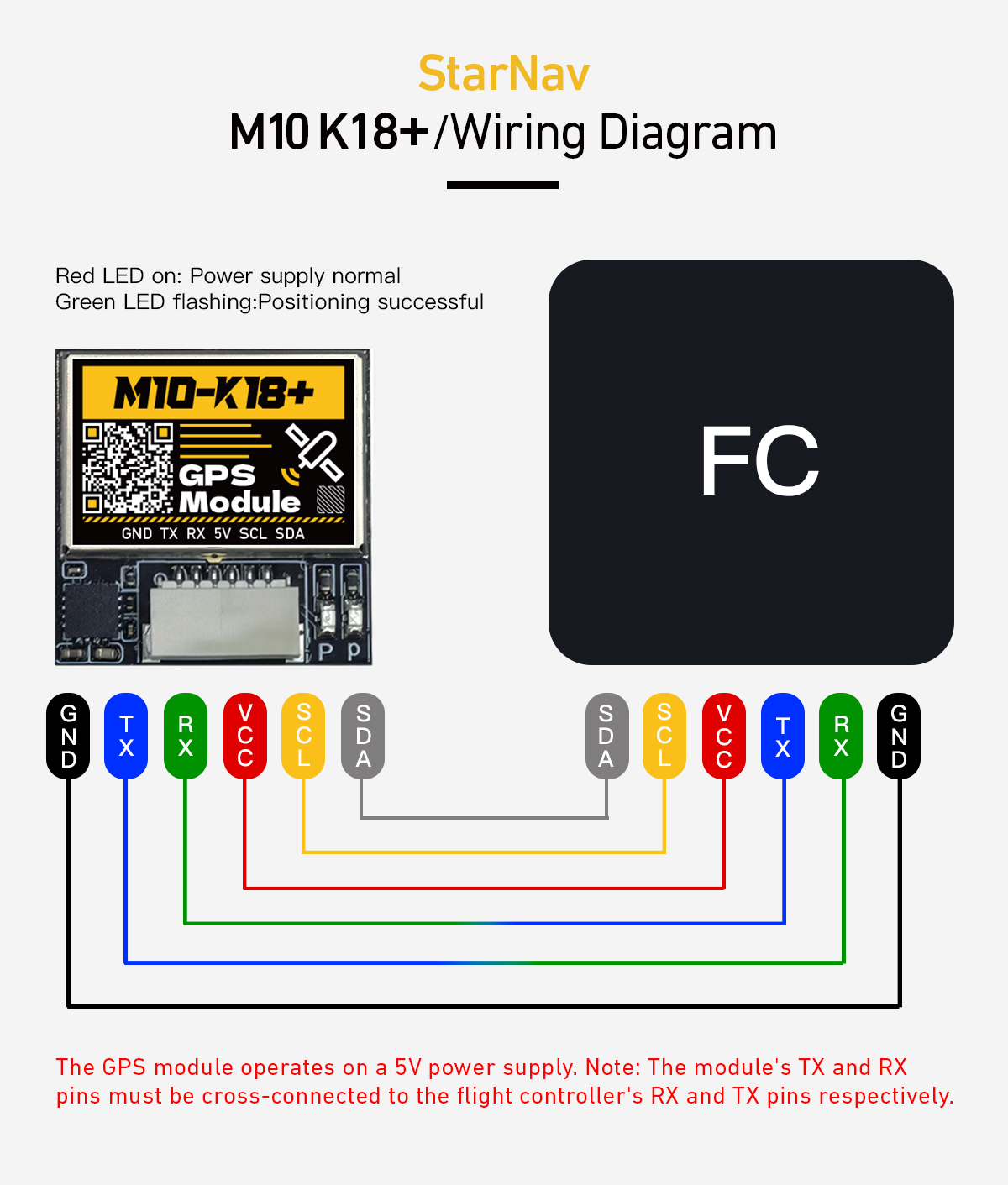 StarNav
M10 K18+/Wiring Diagram

Red LED on: Power supply normal
Green LED flashing:Positioning successful

M10-K18+
GPS Module
GND TX RX 5V SCL SDA
P P

FC

GND TX RX VCC SCL SDA

SDA SCL VCC TX RX GND

The GPS module operates on a 5V power supply. Note: The module's TX and RX pins must be cross-connected to the flight controller's RX and TX pins respectively.