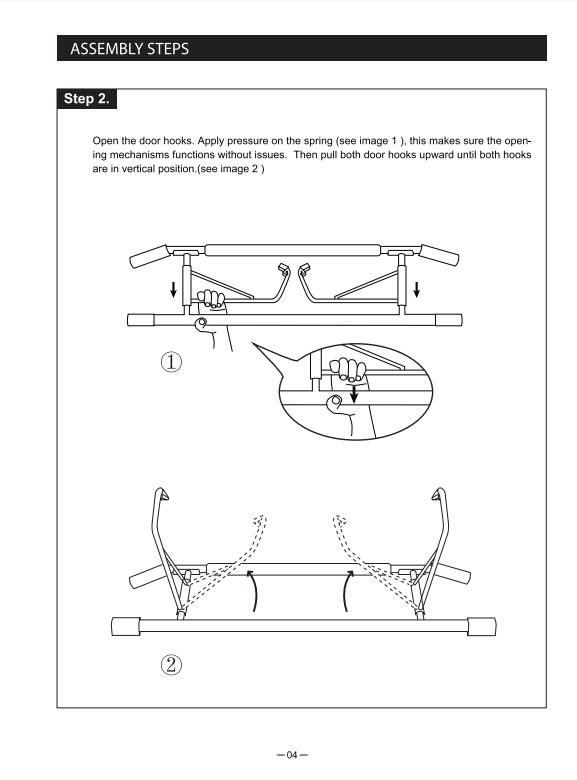 ASSEMBLY STEPS

Step 2.

Open the door hooks. Apply pressure on the spring (see image 1 ), this makes sure the opening mechanisms functions without issues. Then pull both door hooks upward until both hooks are in vertical position.(see image 2 )

①

②

—04—