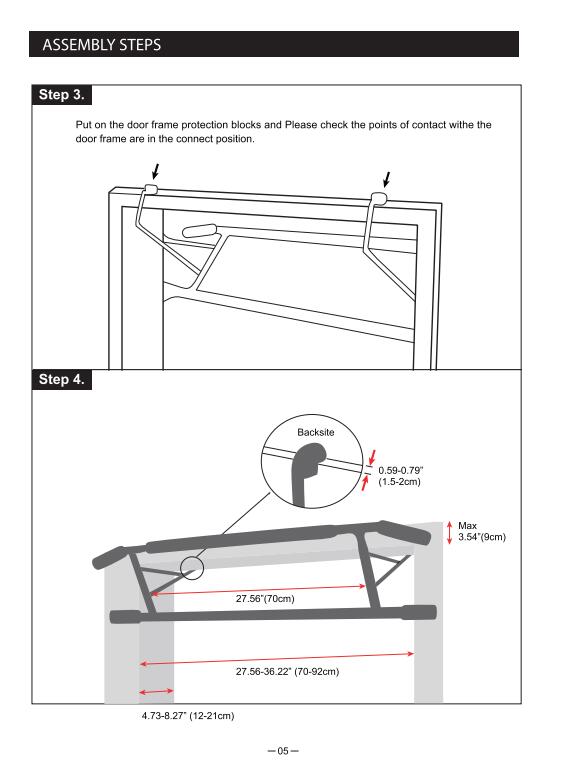 ASSEMBLY STEPS

Step 3.

Put on the door frame protection blocks and Please check the points of contact withe the door frame are in the connect position.

Step 4.

Backsite

0.59-0.79"
(1.5-2cm)

Max
3.54"(9cm)

27.56"(70cm)

27.56-36.22" (70-92cm)

4.73-8.27" (12-21cm)

—05—