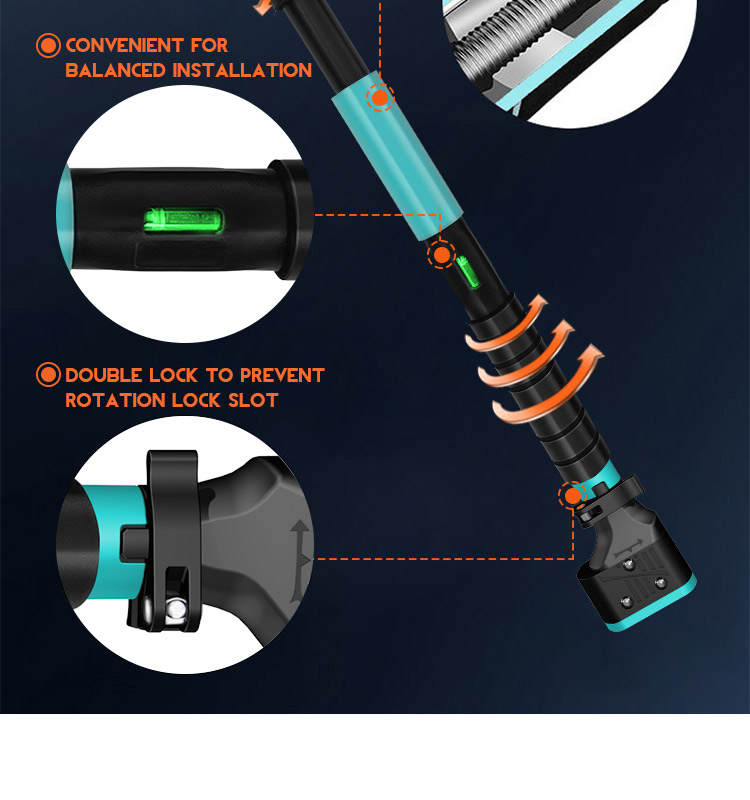 CONVENIENT FOR BALANCED INSTALLATION

DOUBLE LOCK TO PREVENT ROTATION LOCK SLOT