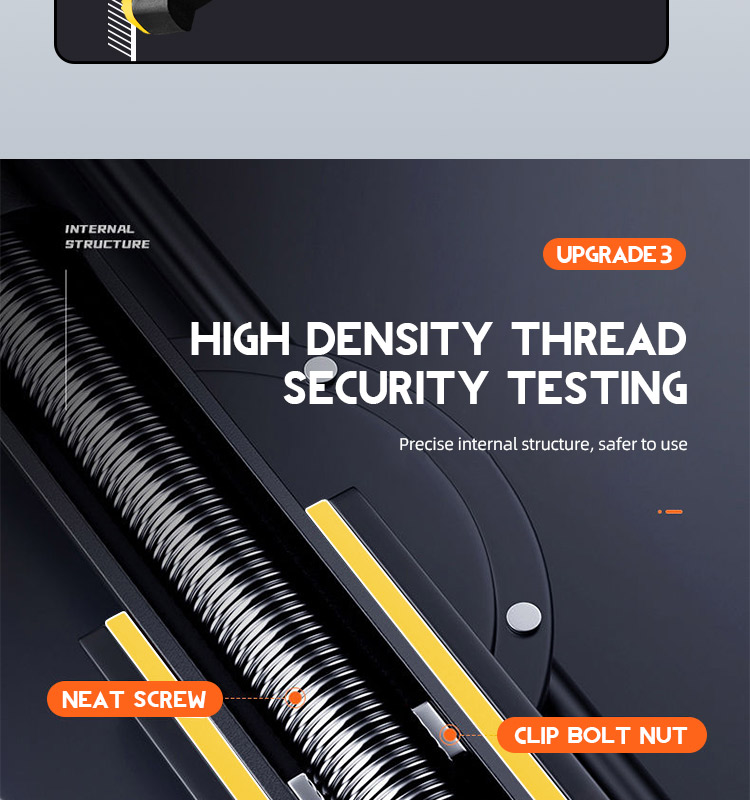 INTERNAL
STRUCTURE

UPGRADE 3

HIGH DENSITY THREAD
SECURITY TESTING

Precise internal structure, safer to use

NEAT SCREW

CLIP BOLT NUT