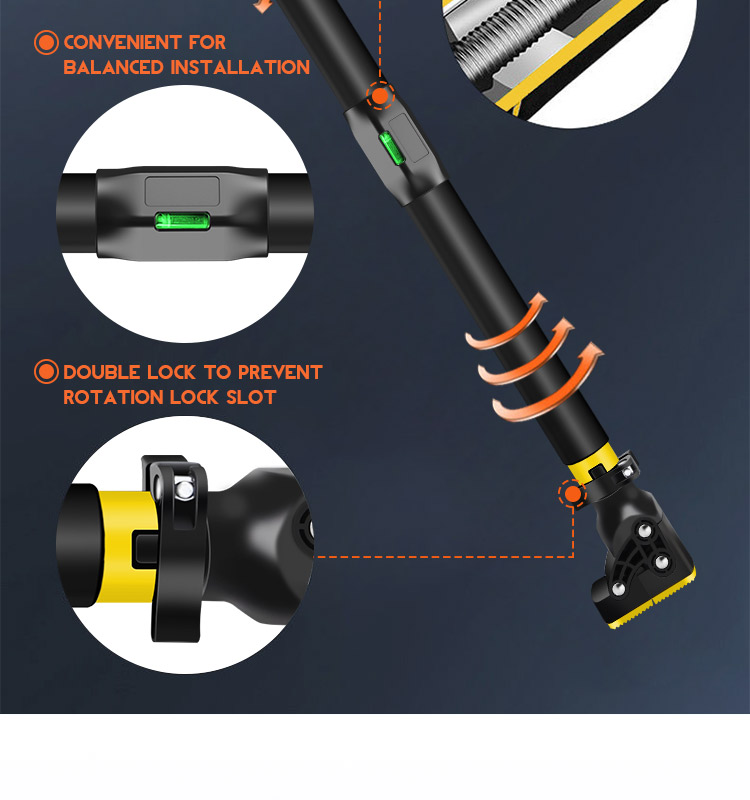 CONVENIENT FOR BALANCED INSTALLATION

DOUBLE LOCK TO PREVENT ROTATION LOCK SLOT