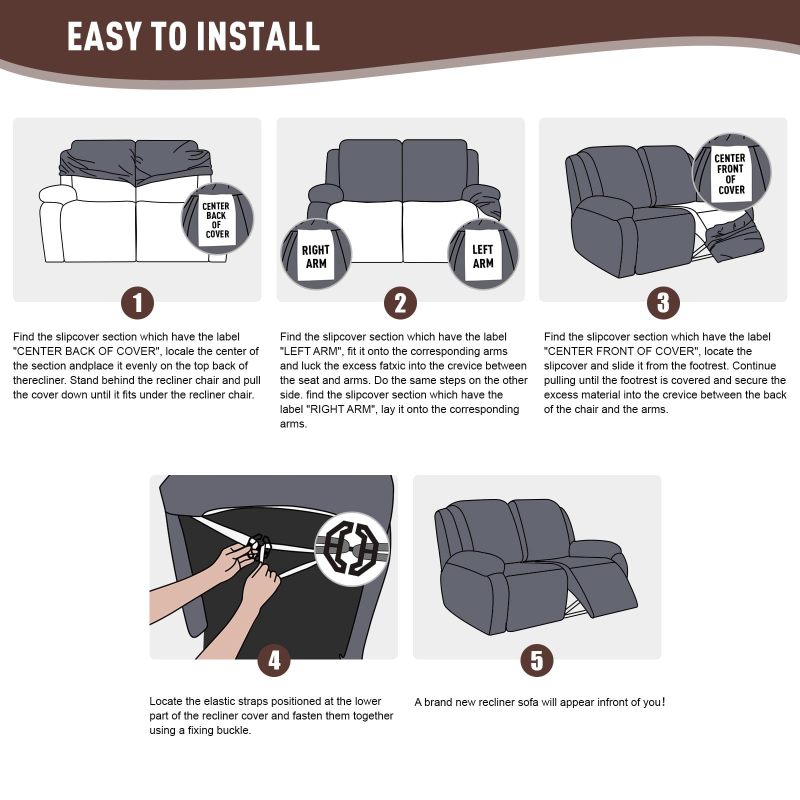 EASY TO INSTALL

CENTER BACK OF COVER

1

Find the slipcover section which have the label "CENTER BACK OF COVER", locale the center of the section andplace it evenly on the top back of therecliner. Stand behind the recliner chair and pull the cover down until it fits under the recliner chair.

RIGHT ARM

LEFT ARM

2

Find the slipcover section which have the label "LEFT ARM", fit it onto the corresponding arms and luck the excess fatxic into the crevice between the seat and arms. Do the same steps on the other side. find the slipcover section which have the label "RIGHT ARM", lay it onto the corresponding arms.

CENTER FRONT OF COVER

3

Find the slipcover section which have the label "CENTER FRONT OF COVER", locate the slipcover and slide it from the footrest. Continue pulling until the footrest is covered and secure the excess material into the crevice between the back of the chair and the arms.

4

Locate the elastic straps positioned at the lower part of the recliner cover and fasten them together using a fixing buckle.

5

A brand new recliner sofa will appear infront of you!