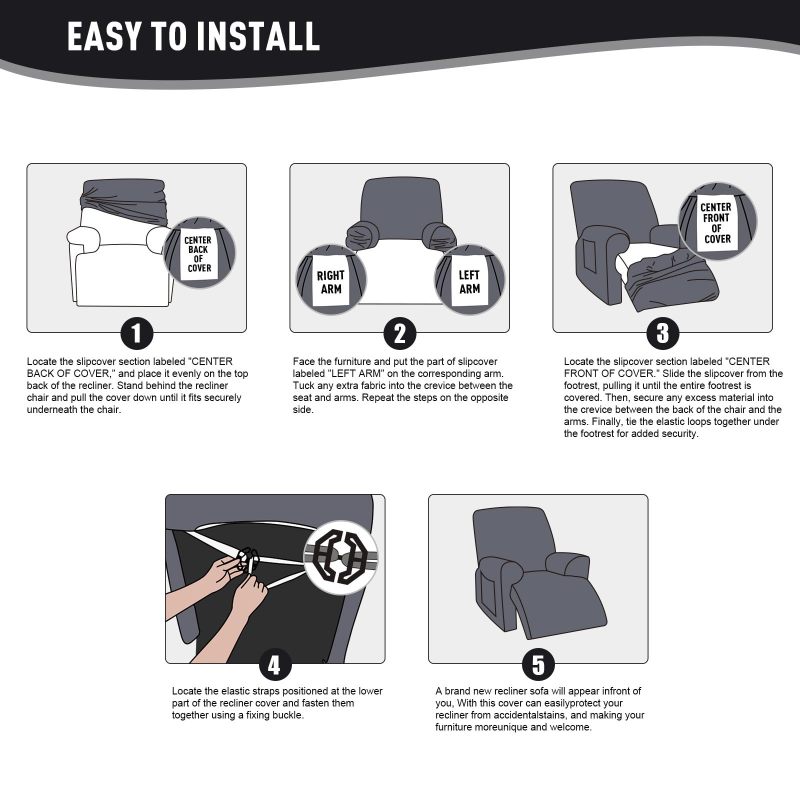 EASY TO INSTALL

CENTER BACK OF COVER

1

Locate the slipcover section labeled "CENTER BACK OF COVER," and place it evenly on the top back of the recliner. Stand behind the recliner chair and pull the cover down until it fits securely underneath the chair.

RIGHT ARM

LEFT ARM

2

Face the furniture and put the part of slipcover labeled "LEFT ARM" on the corresponding arm. Tuck any extra fabric into the crevice between the seat and arms. Repeat the steps on the opposite side.

CENTER FRONT OF COVER

3

Locate the slipcover section labeled "CENTER FRONT OF COVER." Slide the slipcover from the footrest, pulling it until the entire footrest is covered. Then, secure any excess material into the crevice between the back of the chair and the arms. Finally, tie the elastic loops together under the footrest for added security.

4

Locate the elastic straps positioned at the lower part of the recliner cover and fasten them together using a fixing buckle.

5

A brand new recliner sofa will appear infront of you, With this cover can easilyprotect your recliner from accidentalstains, and making your furniture moreunique and welcome.