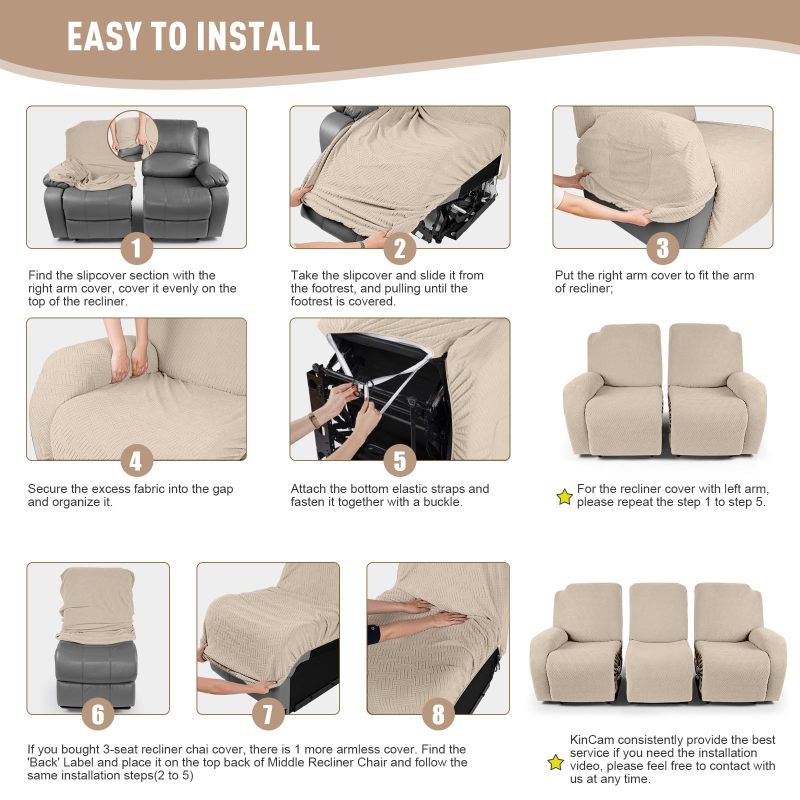 EASY TO INSTALL

1

Find the slipcover section with the right arm cover, cover it evenly on the top of the recliner.

2

Take the slipcover and slide it from the footrest, and pulling until the footrest is covered.

3

Put the right arm cover to fit the arm of recliner;

4

Secure the excess fabric into the gap and organize it.

5

Attach the bottom elastic straps and fasten it together with a buckle.

For the recliner cover with left arm, please repeat the step 1 to step 5.

6

7

8

If you bought 3-seat recliner chai cover, there is 1 more armless cover. Find the 'Back' Label and place it on the top back of Middle Recliner Chair and follow the same installation steps(2 to 5)

KinCam consistently provide the best service if you need the installation video, please feel free to contact with us at any time.