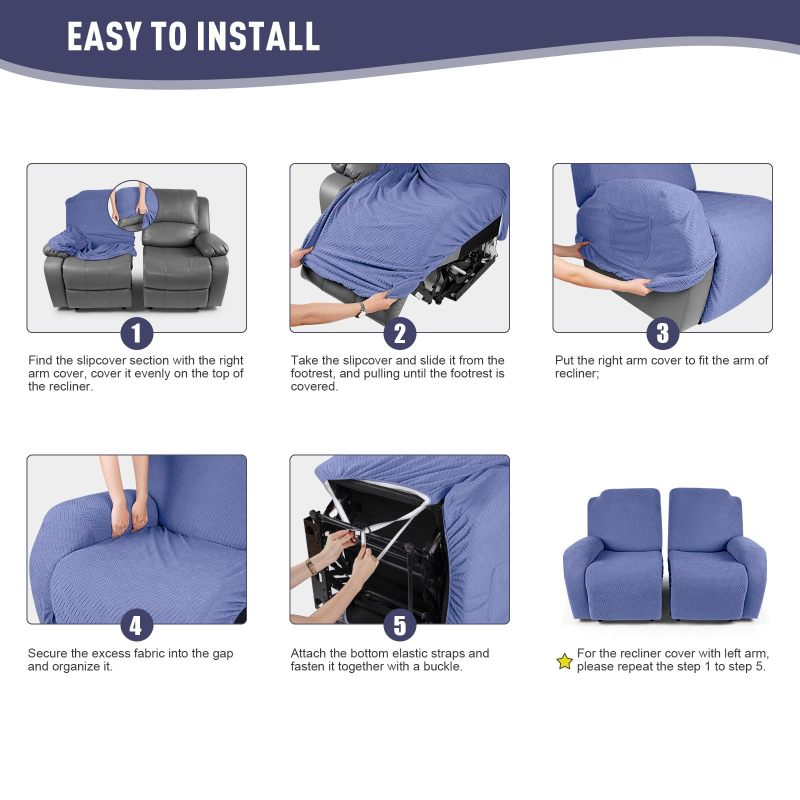 EASY TO INSTALL

1

Find the slipcover section with the right arm cover, cover it evenly on the top of the recliner.

2

Take the slipcover and slide it from the footrest, and pulling until the footrest is covered.

3

Put the right arm cover to fit the arm of recliner;

4

Secure the excess fabric into the gap and organize it.

5

Attach the bottom elastic straps and fasten it together with a buckle.

For the recliner cover with left arm, please repeat the step 1 to step 5.