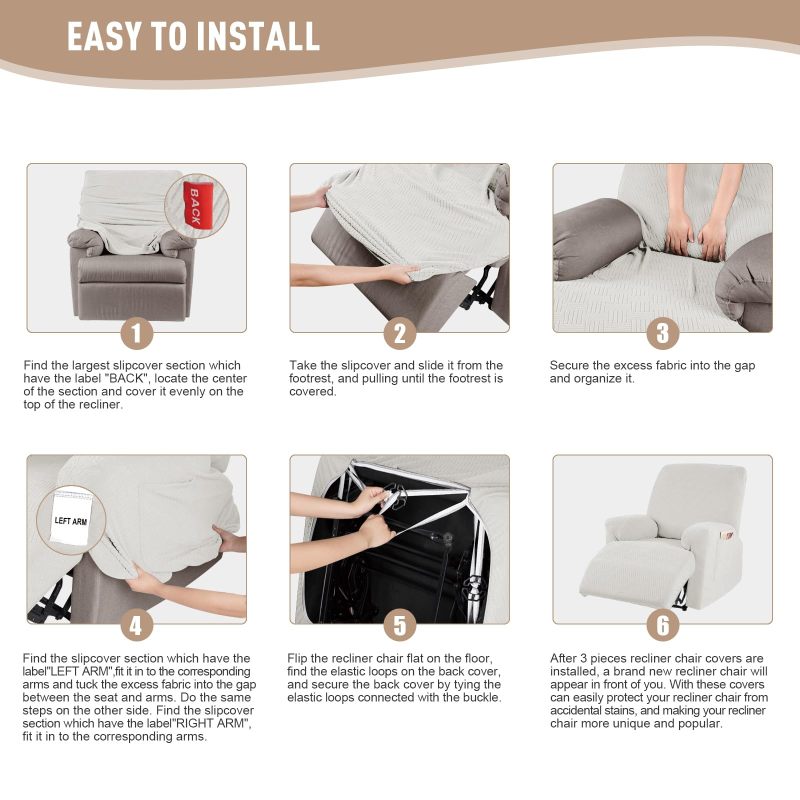 EASY TO INSTALL

BACK

1

Find the largest slipcover section which have the label "BACK", locate the center of the section and cover it evenly on the top of the recliner.

2

Take the slipcover and slide it from the footrest, and pulling until the footrest is covered.

3

Secure the excess fabric into the gap and organize it.

LEFT ARM

4

Find the slipcover section which have the label"LEFT ARM",fit it in to the corresponding arms and tuck the excess fabric into the gap between the seat and arms. Do the same steps on the other side. Find the slipcover section which have the label"RIGHT ARM", fit it in to the corresponding arms.

5

Flip the recliner chair flat on the floor, find the elastic loops on the back cover, and secure the back cover by tying the elastic loops connected with the buckle.

6

After 3 pieces recliner chair covers are installed, a brand new recliner chair will appear in front of you. With these covers can easily protect your recliner chair from accidental stains, and making your recliner chair more unique and popular.