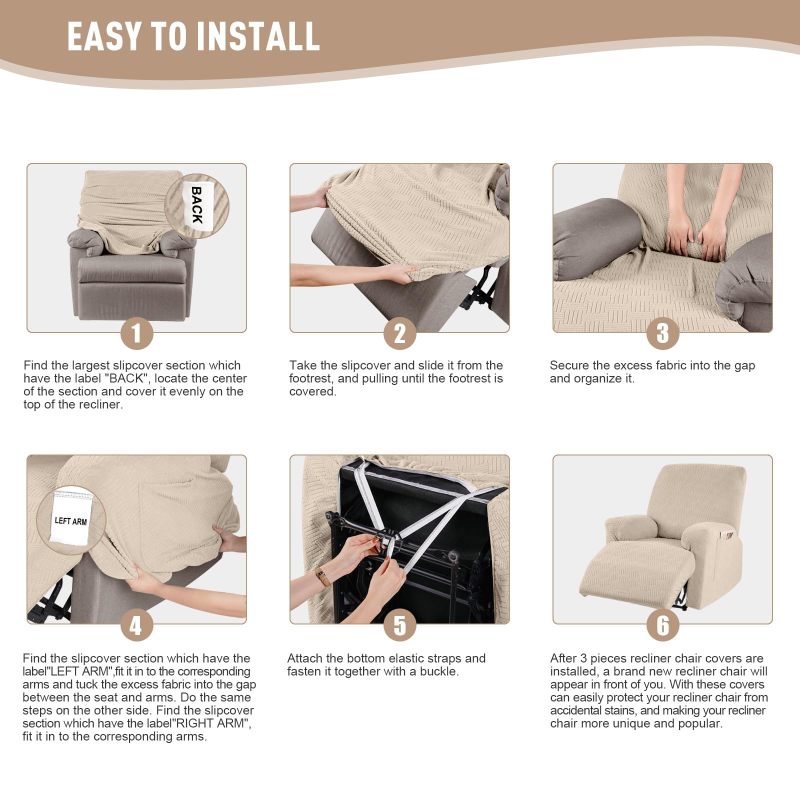 EASY TO INSTALL

BACK

1

Find the largest slipcover section which have the label "BACK", locate the center of the section and cover it evenly on the top of the recliner.

2

Take the slipcover and slide it from the footrest, and pulling until the footrest is covered.

3

Secure the excess fabric into the gap and organize it.

LEFT ARM

4

Find the slipcover section which have the label"LEFT ARM",fit it in to the corresponding arms and tuck the excess fabric into the gap between the seat and arms. Do the same steps on the other side. Find the slipcover section which have the label"RIGHT ARM", fit it in to the corresponding arms.

5

Attach the bottom elastic straps and fasten it together with a buckle.

6

After 3 pieces recliner chair covers are installed, a brand new recliner chair will appear in front of you. With these covers can easily protect your recliner chair from accidental stains, and making your recliner chair more unique and popular.