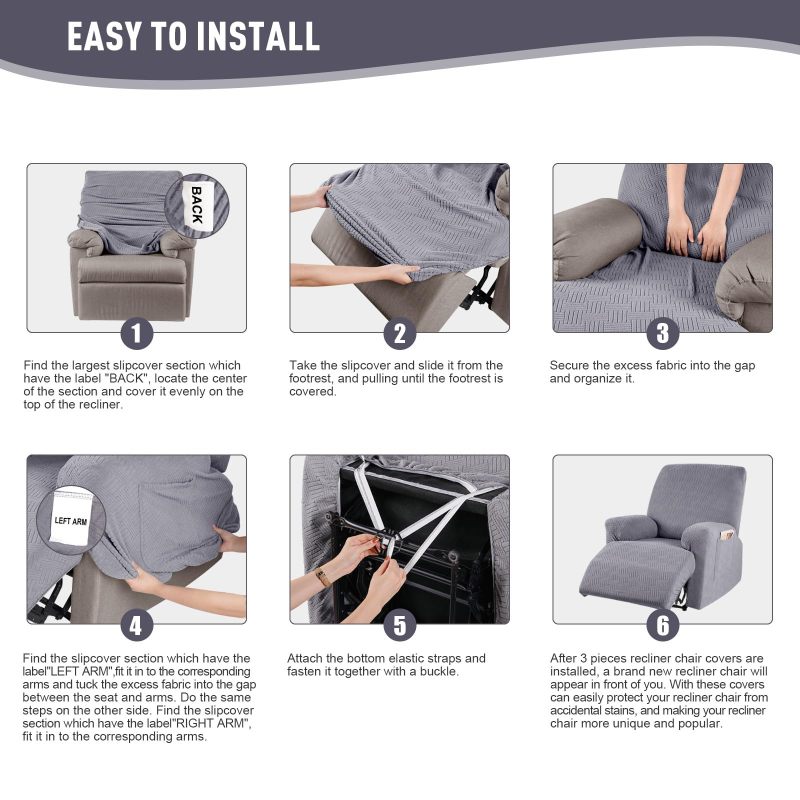 EASY TO INSTALL

BACK

1

Find the largest slipcover section which have the label "BACK", locate the center of the section and cover it evenly on the top of the recliner.

2

Take the slipcover and slide it from the footrest, and pulling until the footrest is covered.

3

Secure the excess fabric into the gap and organize it.

LEFT ARM

4

Find the slipcover section which have the label"LEFT ARM",fit it in to the corresponding arms and tuck the excess fabric into the gap between the seat and arms. Do the same steps on the other side. Find the slipcover section which have the label"RIGHT ARM", fit it in to the corresponding arms.

5

Attach the bottom elastic straps and fasten it together with a buckle.

6

After 3 pieces recliner chair covers are installed, a brand new recliner chair will appear in front of you. With these covers can easily protect your recliner chair from accidental stains, and making your recliner chair more unique and popular.