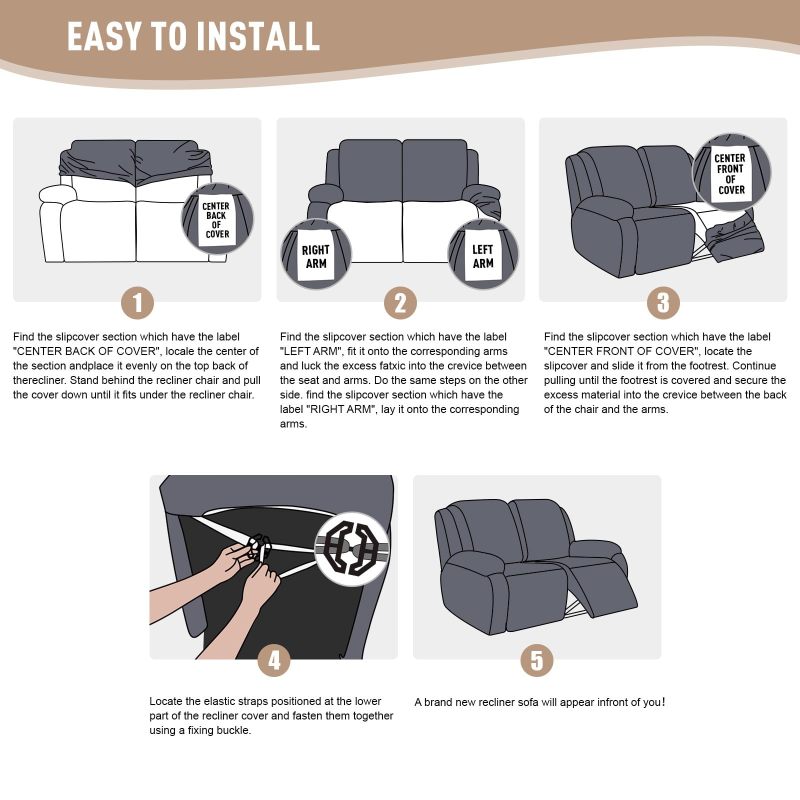 EASY TO INSTALL

CENTER BACK OF COVER

1

Find the slipcover section which have the label "CENTER BACK OF COVER", locale the center of the section andplace it evenly on the top back of therecliner. Stand behind the recliner chair and pull the cover down until it fits under the recliner chair.

RIGHT ARM

LEFT ARM

2

Find the slipcover section which have the label "LEFT ARM", fit it onto the corresponding arms and luck the excess fatxic into the crevice between the seat and arms. Do the same steps on the other side. find the slipcover section which have the label "RIGHT ARM", lay it onto the corresponding arms.

CENTER FRONT OF COVER

3

Find the slipcover section which have the label "CENTER FRONT OF COVER", locate the slipcover and slide it from the footrest. Continue pulling until the footrest is covered and secure the excess material into the crevice between the back of the chair and the arms.

4

Locate the elastic straps positioned at the lower part of the recliner cover and fasten them together using a fixing buckle.

5

A brand new recliner sofa will appear infront of you!