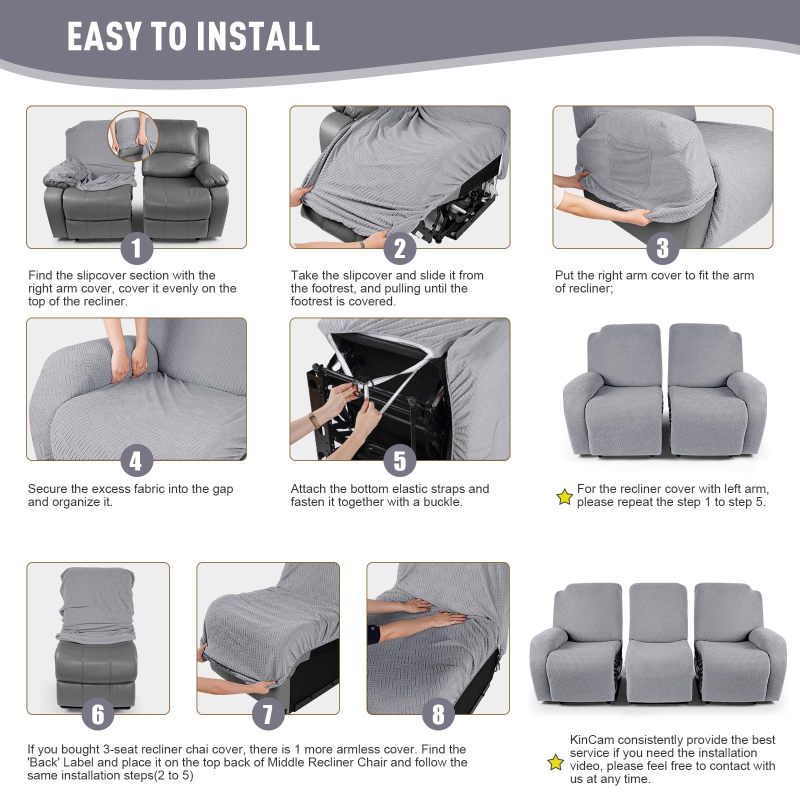 EASY TO INSTALL

1

Find the slipcover section with the right arm cover, cover it evenly on the top of the recliner.

2

Take the slipcover and slide it from the footrest, and pulling until the footrest is covered.

3

Put the right arm cover to fit the arm of recliner;

4

Secure the excess fabric into the gap and organize it.

5

Attach the bottom elastic straps and fasten it together with a buckle.

For the recliner cover with left arm, please repeat the step 1 to step 5.

6

7

8

If you bought 3-seat recliner chai cover, there is 1 more armless cover. Find the 'Back' Label and place it on the top back of Middle Recliner Chair and follow the same installation steps(2 to 5)

KinCam consistently provide the best service if you need the installation video, please feel free to contact with us at any time.