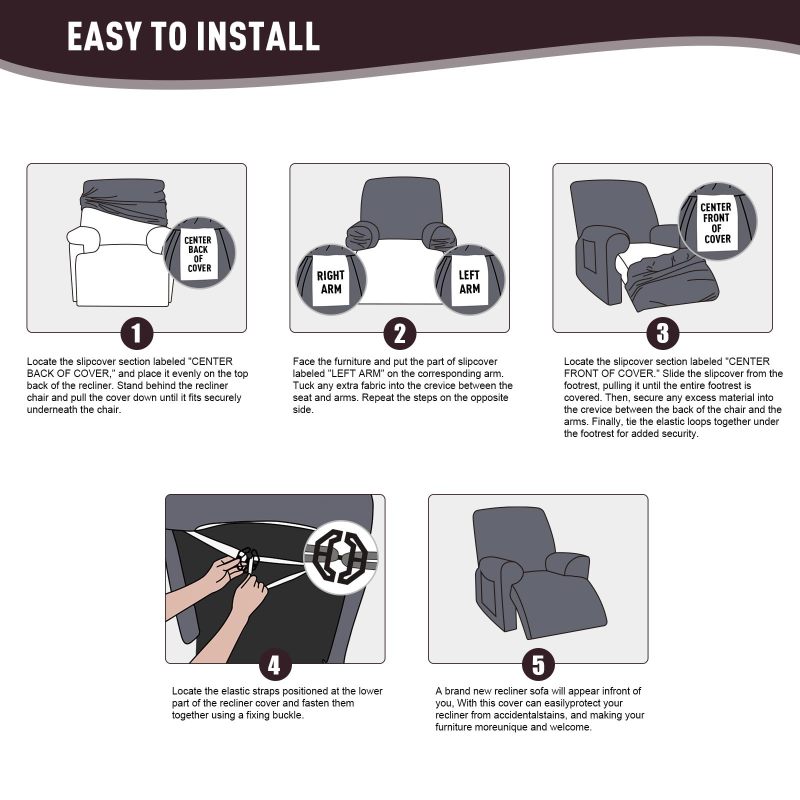 EASY TO INSTALL

CENTER BACK OF COVER

1

Locate the slipcover section labeled "CENTER BACK OF COVER," and place it evenly on the top back of the recliner. Stand behind the recliner chair and pull the cover down until it fits securely underneath the chair.

RIGHT ARM

LEFT ARM

2

Face the furniture and put the part of slipcover labeled "LEFT ARM" on the corresponding arm. Tuck any extra fabric into the crevice between the seat and arms. Repeat the steps on the opposite side.

CENTER FRONT OF COVER

3

Locate the slipcover section labeled "CENTER FRONT OF COVER." Slide the slipcover from the footrest, pulling it until the entire footrest is covered. Then, secure any excess material into the crevice between the back of the chair and the arms. Finally, tie the elastic loops together under the footrest for added security.

4

Locate the elastic straps positioned at the lower part of the recliner cover and fasten them together using a fixing buckle.

5

A brand new recliner sofa will appear infront of you, With this cover can easilyprotect your recliner from accidentalstains, and making your furniture moreunique and welcome.