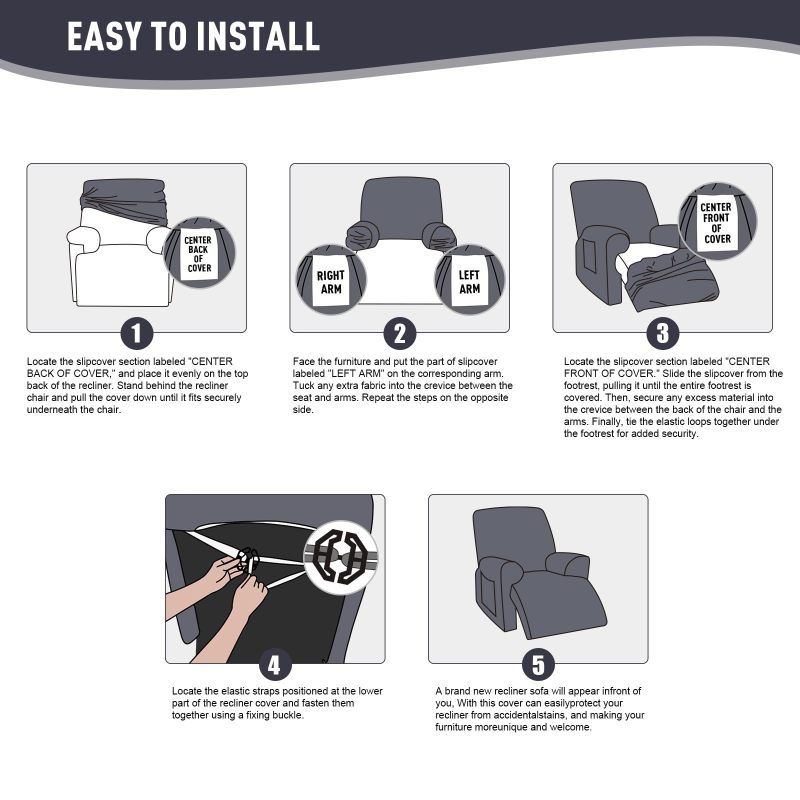 EASY TO INSTALL

CENTER BACK OF COVER

1

Locate the slipcover section labeled "CENTER BACK OF COVER," and place it evenly on the top back of the recliner. Stand behind the recliner chair and pull the cover down until it fits securely underneath the chair.

RIGHT ARM

LEFT ARM

2

Face the furniture and put the part of slipcover labeled "LEFT ARM" on the corresponding arm. Tuck any extra fabric into the crevice between the seat and arms. Repeat the steps on the opposite side.

CENTER FRONT OF COVER

3

Locate the slipcover section labeled "CENTER FRONT OF COVER." Slide the slipcover from the footrest, pulling it until the entire footrest is covered. Then, secure any excess material into the crevice between the back of the chair and the arms. Finally, tie the elastic loops together under the footrest for added security.

4

Locate the elastic straps positioned at the lower part of the recliner cover and fasten them together using a fixing buckle.

5

A brand new recliner sofa will appear infront of you, With this cover can easilyprotect your recliner from accidentalstains, and making your furniture moreunique and welcome.