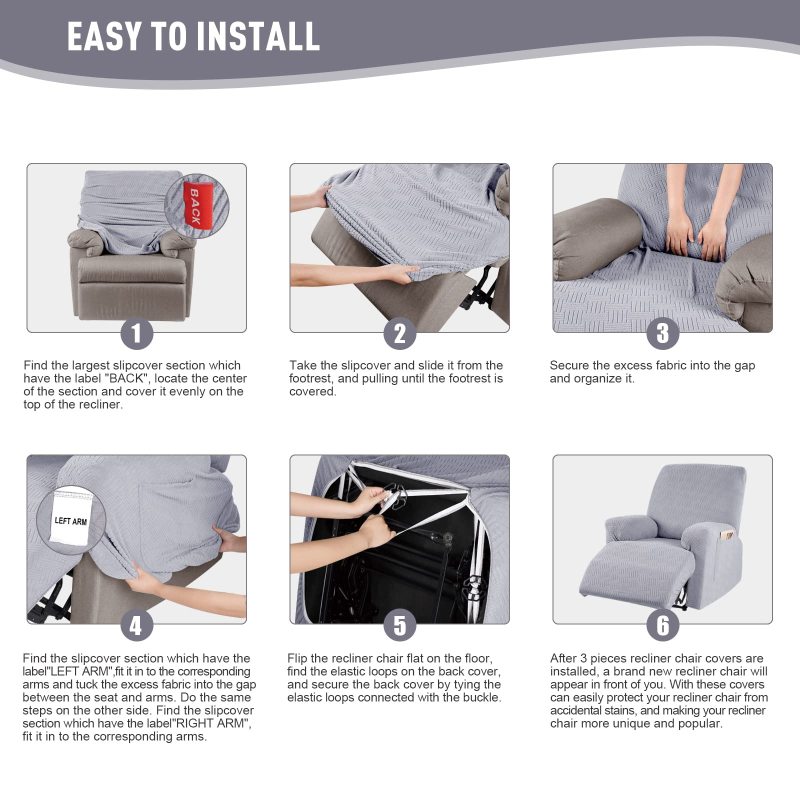 EASY TO INSTALL

BACK

1

Find the largest slipcover section which have the label "BACK", locate the center of the section and cover it evenly on the top of the recliner.

2

Take the slipcover and slide it from the footrest, and pulling until the footrest is covered.

3

Secure the excess fabric into the gap and organize it.

LEFT ARM

4

Find the slipcover section which have the label"LEFT ARM",fit it in to the corresponding arms and tuck the excess fabric into the gap between the seat and arms. Do the same steps on the other side. Find the slipcover section which have the label"RIGHT ARM", fit it in to the corresponding arms.

5

Flip the recliner chair flat on the floor, find the elastic loops on the back cover, and secure the back cover by tying the elastic loops connected with the buckle.

6

After 3 pieces recliner chair covers are installed, a brand new recliner chair will appear in front of you. With these covers can easily protect your recliner chair from accidental stains, and making your recliner chair more unique and popular.