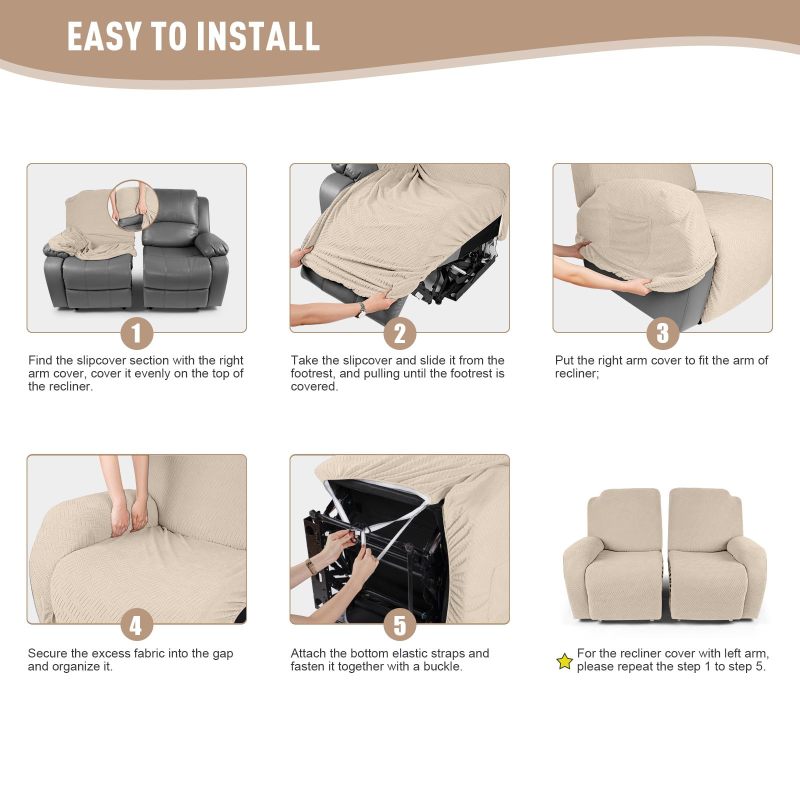 EASY TO INSTALL

1

Find the slipcover section with the right arm cover, cover it evenly on the top of the recliner.

2

Take the slipcover and slide it from the footrest, and pulling until the footrest is covered.

3

Put the right arm cover to fit the arm of recliner;

4

Secure the excess fabric into the gap and organize it.

5

Attach the bottom elastic straps and fasten it together with a buckle.

For the recliner cover with left arm, please repeat the step 1 to step 5.