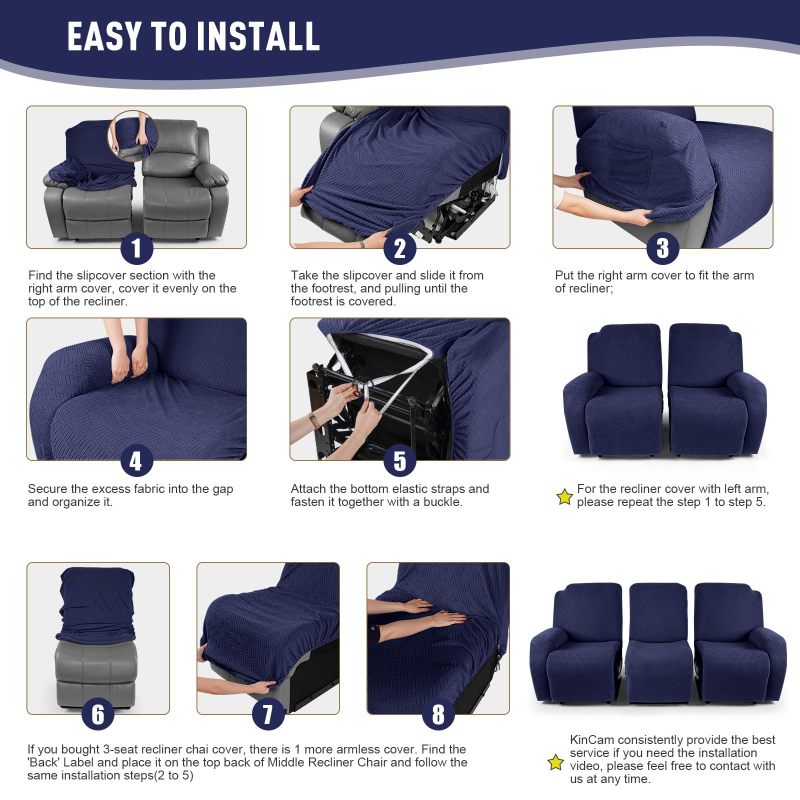 EASY TO INSTALL

1

Find the slipcover section with the right arm cover, cover it evenly on the top of the recliner.

2

Take the slipcover and slide it from the footrest, and pulling until the footrest is covered.

3

Put the right arm cover to fit the arm of recliner;

4

Secure the excess fabric into the gap and organize it.

5

Attach the bottom elastic straps and fasten it together with a buckle.

For the recliner cover with left arm, please repeat the step 1 to step 5.

6

7

8

If you bought 3-seat recliner chai cover, there is 1 more armless cover. Find the 'Back' Label and place it on the top back of Middle Recliner Chair and follow the same installation steps(2 to 5)

KinCam consistently provide the best service if you need the installation video, please feel free to contact with us at any time.