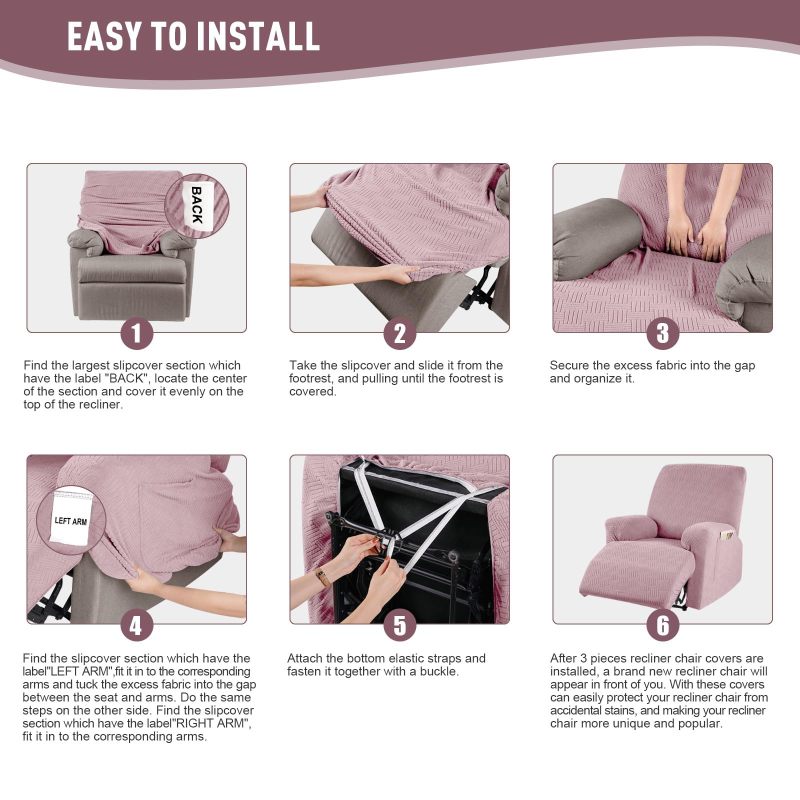 EASY TO INSTALL

BACK

1

Find the largest slipcover section which have the label "BACK", locate the center of the section and cover it evenly on the top of the recliner.

2

Take the slipcover and slide it from the footrest, and pulling until the footrest is covered.

3

Secure the excess fabric into the gap and organize it.

LEFT ARM

4

Find the slipcover section which have the label"LEFT ARM",fit it in to the corresponding arms and tuck the excess fabric into the gap between the seat and arms. Do the same steps on the other side. Find the slipcover section which have the label"RIGHT ARM", fit it in to the corresponding arms.

5

Attach the bottom elastic straps and fasten it together with a buckle.

6

After 3 pieces recliner chair covers are installed, a brand new recliner chair will appear in front of you. With these covers can easily protect your recliner chair from accidental stains, and making your recliner chair more unique and popular.