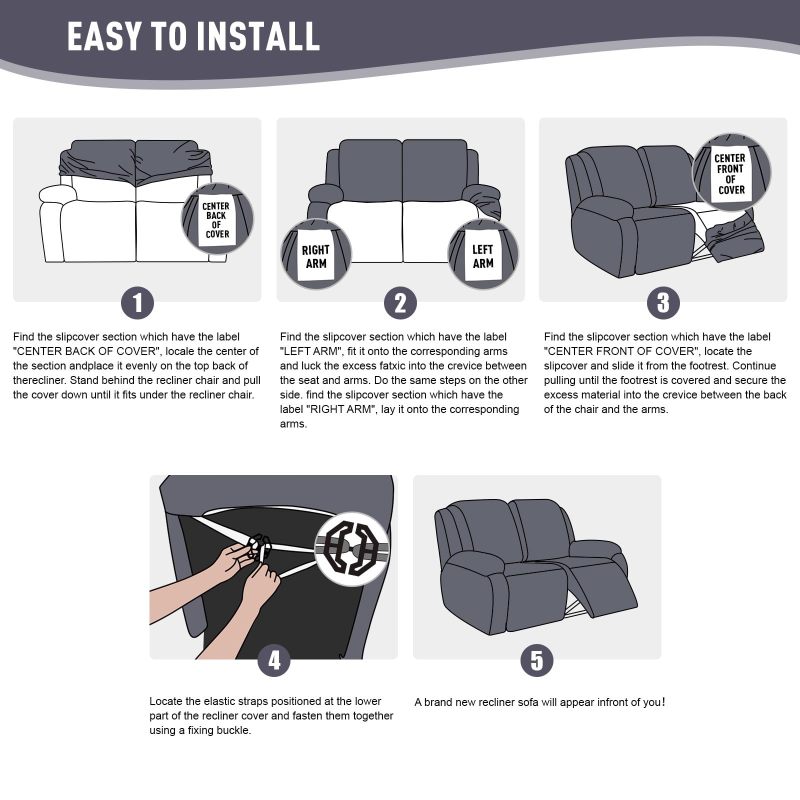 EASY TO INSTALL

CENTER BACK OF COVER

1

Find the slipcover section which have the label "CENTER BACK OF COVER", locale the center of the section andplace it evenly on the top back of therecliner. Stand behind the recliner chair and pull the cover down until it fits under the recliner chair.

RIGHT ARM

LEFT ARM

2

Find the slipcover section which have the label "LEFT ARM", fit it onto the corresponding arms and luck the excess fatxic into the crevice between the seat and arms. Do the same steps on the other side. find the slipcover section which have the label "RIGHT ARM", lay it onto the corresponding arms.

CENTER FRONT OF COVER

3

Find the slipcover section which have the label "CENTER FRONT OF COVER", locate the slipcover and slide it from the footrest. Continue pulling until the footrest is covered and secure the excess material into the crevice between the back of the chair and the arms.

4

Locate the elastic straps positioned at the lower part of the recliner cover and fasten them together using a fixing buckle.

5

A brand new recliner sofa will appear infront of you!