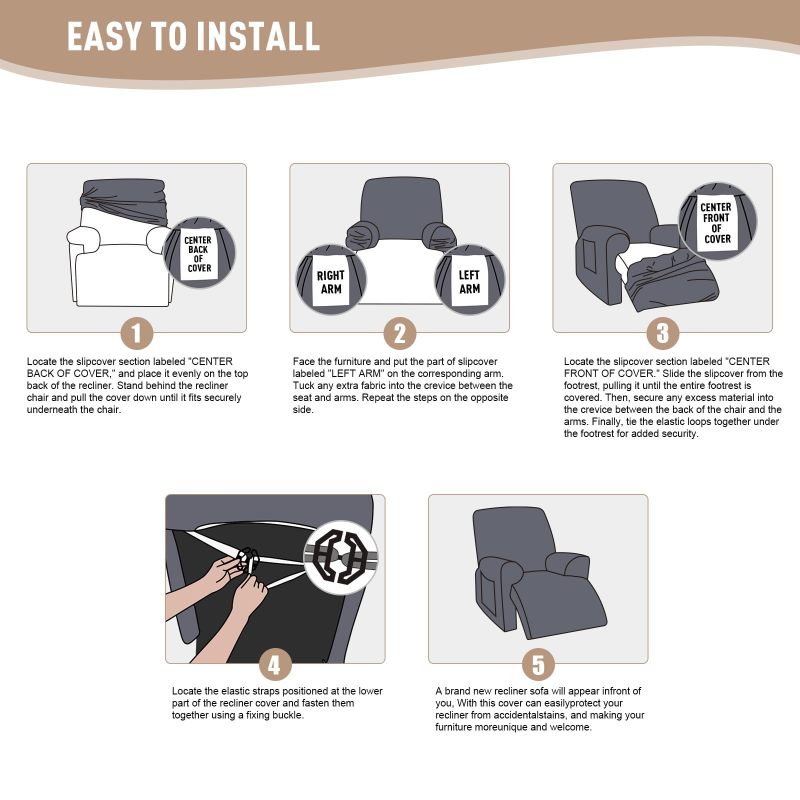 EASY TO INSTALL

CENTER BACK OF COVER

1

Locate the slipcover section labeled "CENTER BACK OF COVER," and place it evenly on the top back of the recliner. Stand behind the recliner chair and pull the cover down until it fits securely underneath the chair.

RIGHT ARM

LEFT ARM

2

Face the furniture and put the part of slipcover labeled "LEFT ARM" on the corresponding arm. Tuck any extra fabric into the crevice between the seat and arms. Repeat the steps on the opposite side.

CENTER FRONT OF COVER

3

Locate the slipcover section labeled "CENTER FRONT OF COVER." Slide the slipcover from the footrest, pulling it until the entire footrest is covered. Then, secure any excess material into the crevice between the back of the chair and the arms. Finally, tie the elastic loops together under the footrest for added security.

4

Locate the elastic straps positioned at the lower part of the recliner cover and fasten them together using a fixing buckle.

5

A brand new recliner sofa will appear infront of you, With this cover can easilyprotect your recliner from accidentalstains, and making your furniture moreunique and welcome.