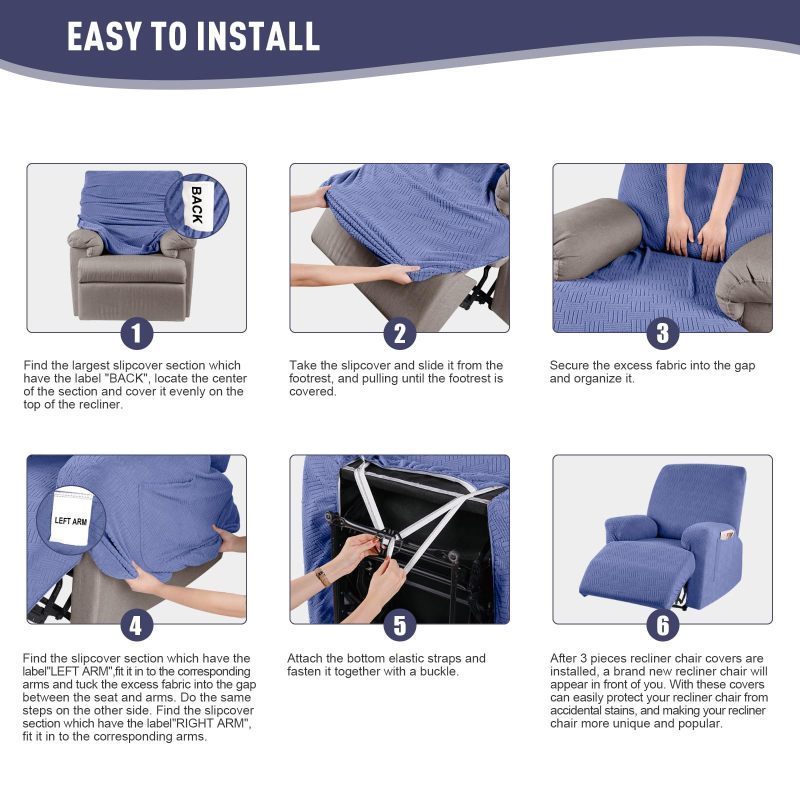 EASY TO INSTALL

BACK

1

Find the largest slipcover section which have the label "BACK", locate the center of the section and cover it evenly on the top of the recliner.

2

Take the slipcover and slide it from the footrest, and pulling until the footrest is covered.

3

Secure the excess fabric into the gap and organize it.

LEFT ARM

4

Find the slipcover section which have the label"LEFT ARM",fit it in to the corresponding arms and tuck the excess fabric into the gap between the seat and arms. Do the same steps on the other side. Find the slipcover section which have the label"RIGHT ARM", fit it in to the corresponding arms.

5

Attach the bottom elastic straps and fasten it together with a buckle.

6

After 3 pieces recliner chair covers are installed, a brand new recliner chair will appear in front of you. With these covers can easily protect your recliner chair from accidental stains, and making your recliner chair more unique and popular.