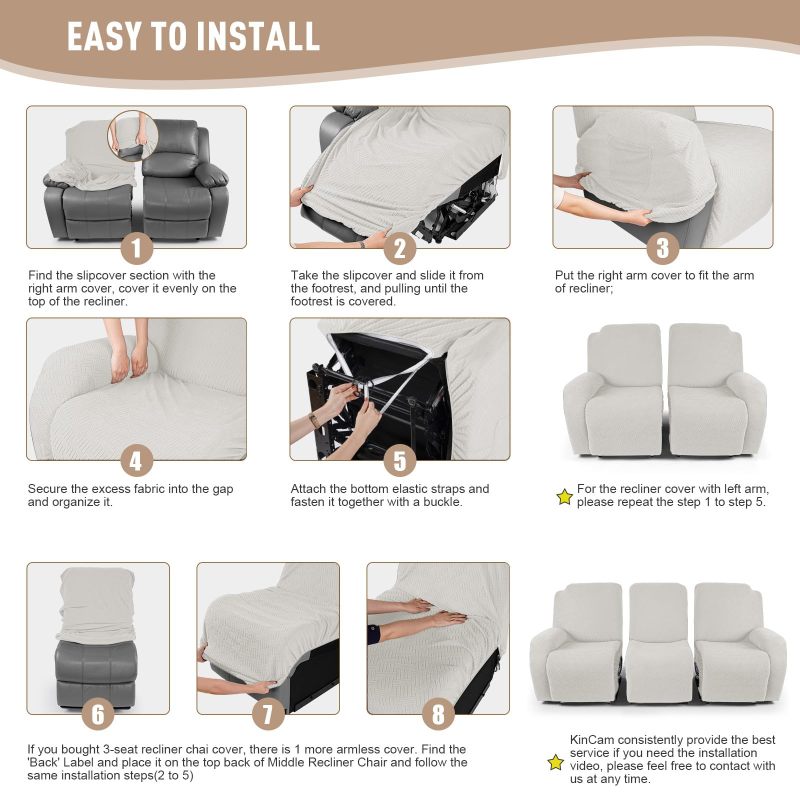 EASY TO INSTALL

1

Find the slipcover section with the right arm cover, cover it evenly on the top of the recliner.

2

Take the slipcover and slide it from the footrest, and pulling until the footrest is covered.

3

Put the right arm cover to fit the arm of recliner;

4

Secure the excess fabric into the gap and organize it.

5

Attach the bottom elastic straps and fasten it together with a buckle.

For the recliner cover with left arm, please repeat the step 1 to step 5.

6

7

8

If you bought 3-seat recliner chai cover, there is 1 more armless cover. Find the 'Back' Label and place it on the top back of Middle Recliner Chair and follow the same installation steps(2 to 5)

KinCam consistently provide the best service if you need the installation video, please feel free to contact with us at any time.