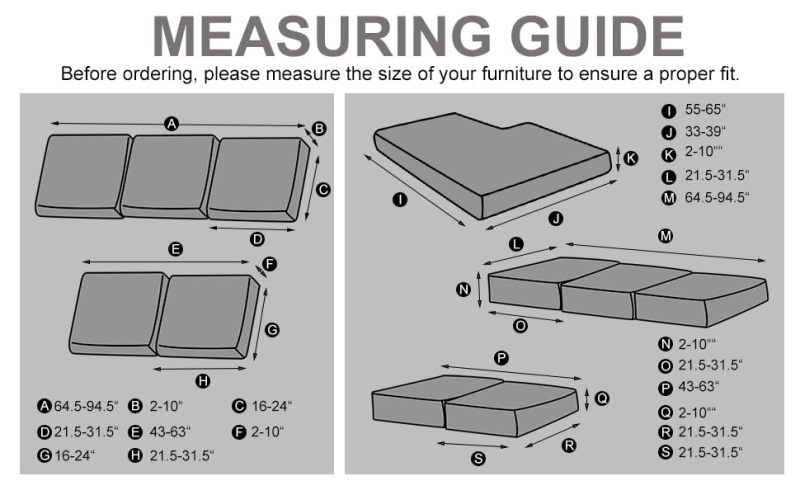 MEASURING GUIDE
Before ordering, please measure the size of your furniture to ensure a proper fit.

A
B
C
D
E
F
G
H

A 64.5-94.5" B 2-10" C 16-24"
D 21.5-31.5" E 43-63" F 2-10"
G 16-24" H 21.5-31.5"

I 55-65"
J 33-39"
K 2-10""
L 21.5-31.5"
M 64.5-94.5"

K
I
J
L
M
N
O

N 2-10""
O 21.5-31.5"
P 43-63"
Q 2-10""
R 21.5-31.5"
S 21.5-31.5"

P
Q
R
S