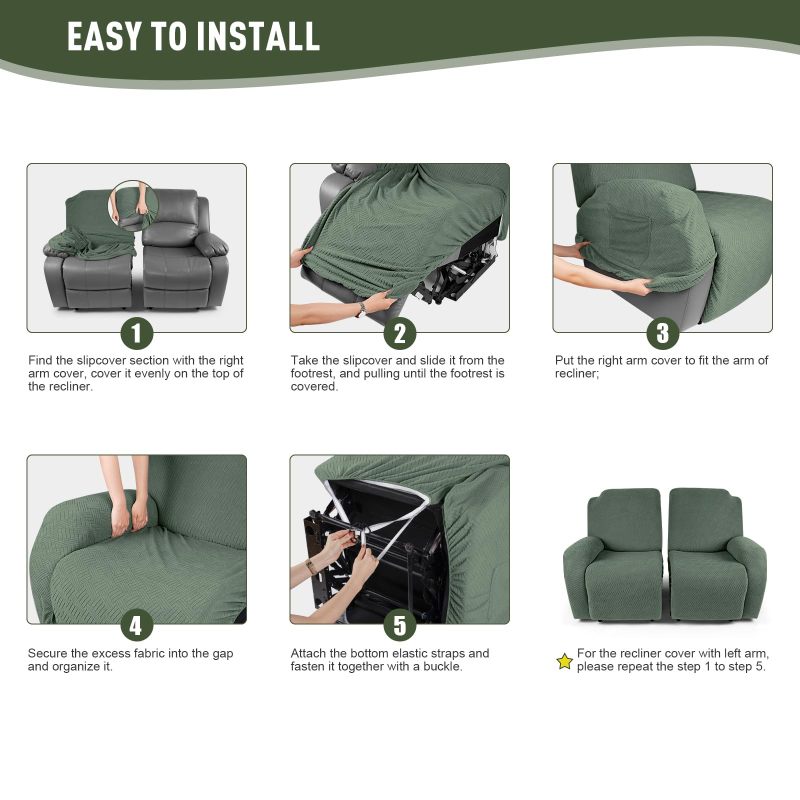 EASY TO INSTALL

1

Find the slipcover section with the right arm cover, cover it evenly on the top of the recliner.

2

Take the slipcover and slide it from the footrest, and pulling until the footrest is covered.

3

Put the right arm cover to fit the arm of recliner;

4

Secure the excess fabric into the gap and organize it.

5

Attach the bottom elastic straps and fasten it together with a buckle.

For the recliner cover with left arm, please repeat the step 1 to step 5.