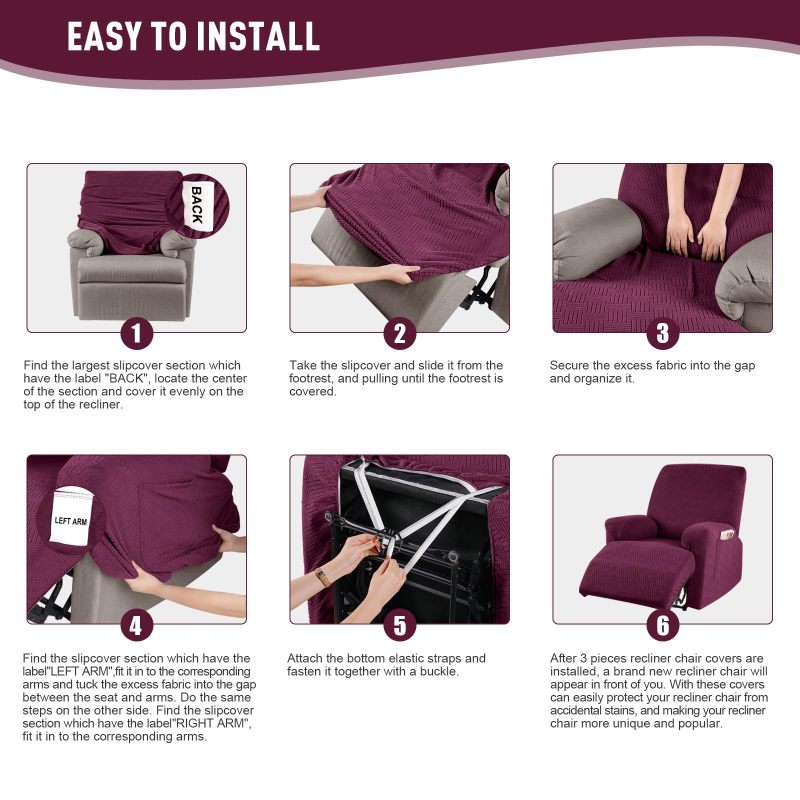 EASY TO INSTALL

BACK

1

Find the largest slipcover section which have the label "BACK", locate the center of the section and cover it evenly on the top of the recliner.

2

Take the slipcover and slide it from the footrest, and pulling until the footrest is covered.

3

Secure the excess fabric into the gap and organize it.

LEFT ARM

4

Find the slipcover section which have the label"LEFT ARM",fit it in to the corresponding arms and tuck the excess fabric into the gap between the seat and arms. Do the same steps on the other side. Find the slipcover section which have the label"RIGHT ARM", fit it in to the corresponding arms.

5

Attach the bottom elastic straps and fasten it together with a buckle.

6

After 3 pieces recliner chair covers are installed, a brand new recliner chair will appear in front of you. With these covers can easily protect your recliner chair from accidental stains, and making your recliner chair more unique and popular.