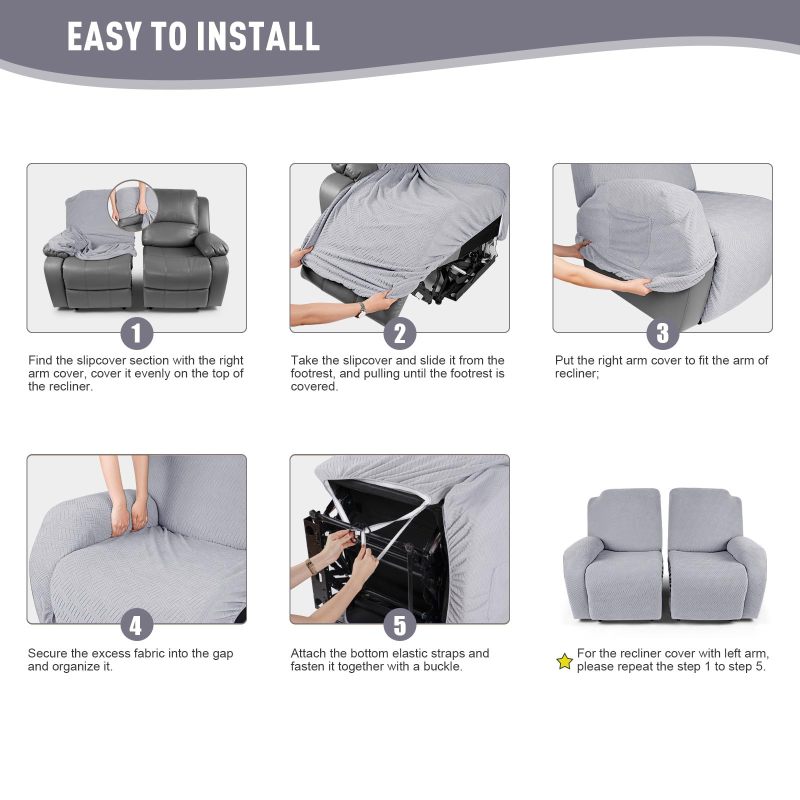 EASY TO INSTALL

1

Find the slipcover section with the right arm cover, cover it evenly on the top of the recliner.

2

Take the slipcover and slide it from the footrest, and pulling until the footrest is covered.

3

Put the right arm cover to fit the arm of recliner;

4

Secure the excess fabric into the gap and organize it.

5

Attach the bottom elastic straps and fasten it together with a buckle.

For the recliner cover with left arm, please repeat the step 1 to step 5.