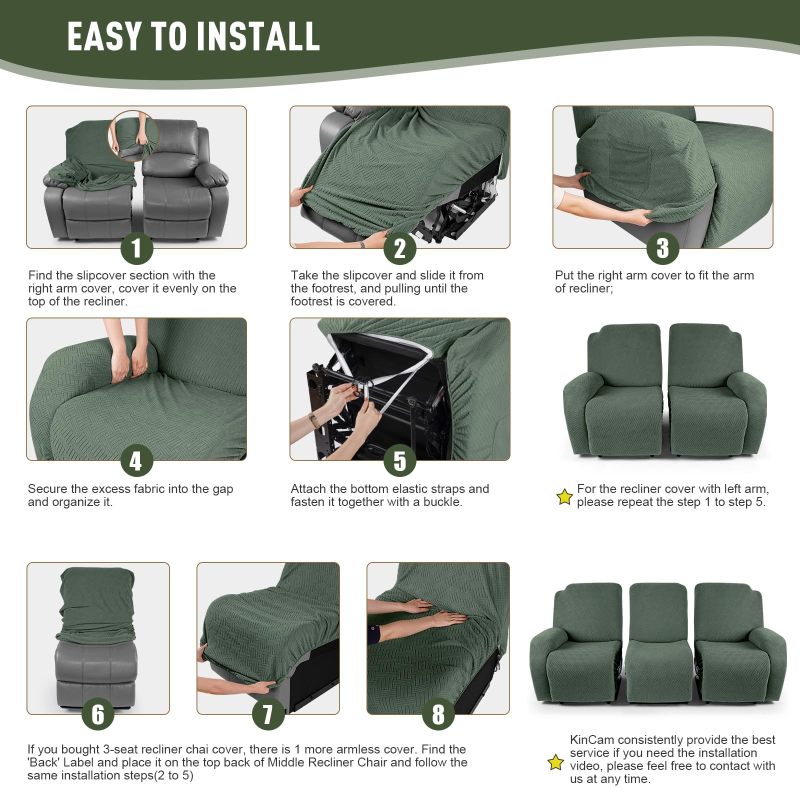 EASY TO INSTALL

1

Find the slipcover section with the right arm cover, cover it evenly on the top of the recliner.

2

Take the slipcover and slide it from the footrest, and pulling until the footrest is covered.

3

Put the right arm cover to fit the arm of recliner;

4

Secure the excess fabric into the gap and organize it.

5

Attach the bottom elastic straps and fasten it together with a buckle.

For the recliner cover with left arm, please repeat the step 1 to step 5.

6

7

8

If you bought 3-seat recliner chai cover, there is 1 more armless cover. Find the 'Back' Label and place it on the top back of Middle Recliner Chair and follow the same installation steps(2 to 5)

KinCam consistently provide the best service if you need the installation video, please feel free to contact with us at any time.