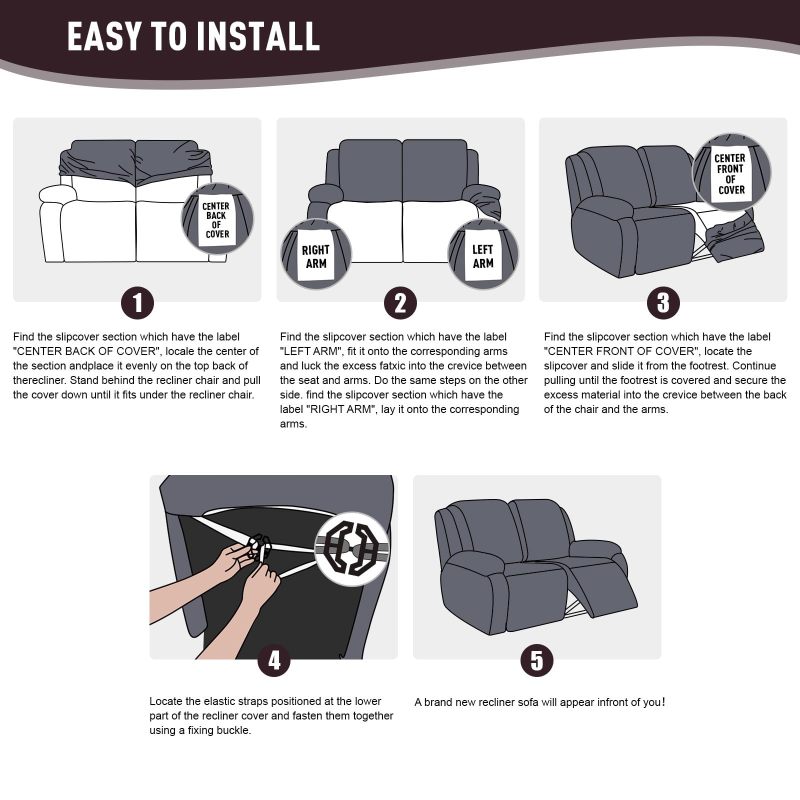 EASY TO INSTALL

CENTER BACK OF COVER

1

Find the slipcover section which have the label "CENTER BACK OF COVER", locale the center of the section andplace it evenly on the top back of therecliner. Stand behind the recliner chair and pull the cover down until it fits under the recliner chair.

RIGHT ARM

LEFT ARM

2

Find the slipcover section which have the label "LEFT ARM", fit it onto the corresponding arms and luck the excess fatxic into the crevice between the seat and arms. Do the same steps on the other side. find the slipcover section which have the label "RIGHT ARM", lay it onto the corresponding arms.

CENTER FRONT OF COVER

3

Find the slipcover section which have the label "CENTER FRONT OF COVER", locate the slipcover and slide it from the footrest. Continue pulling until the footrest is covered and secure the excess material into the crevice between the back of the chair and the arms.

4

Locate the elastic straps positioned at the lower part of the recliner cover and fasten them together using a fixing buckle.

5

A brand new recliner sofa will appear infront of you!